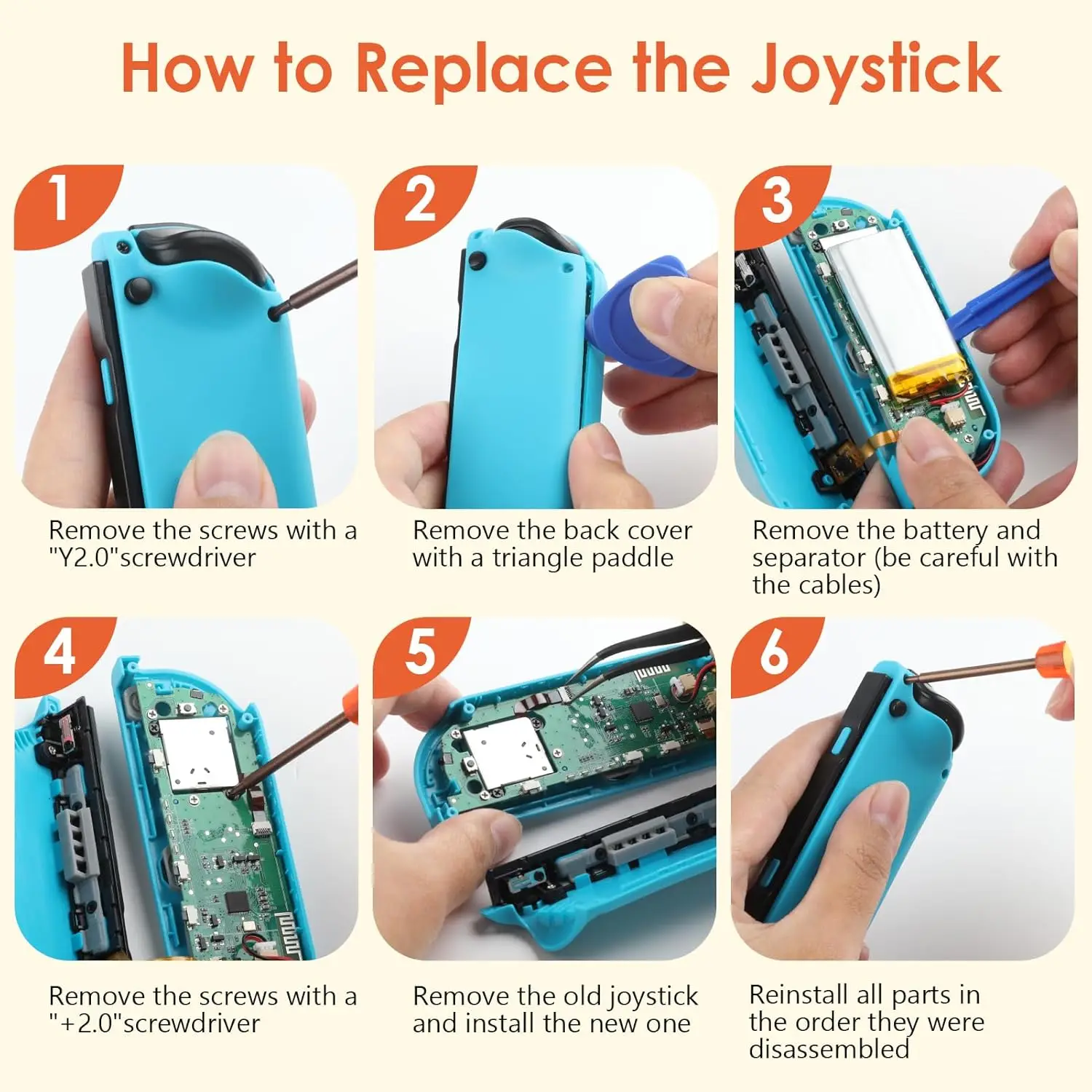 How to Replace the Joystick

1

Remove the screws with a "Y2.0"screwdriver

2

Remove the back cover with a triangle paddle

3

Remove the battery and separator (be careful with the cables)

4

Remove the screws with a "+2.0"screwdriver

5

Remove the old joystick and install the new one

6

Reinstall all parts in the order they were disassembled