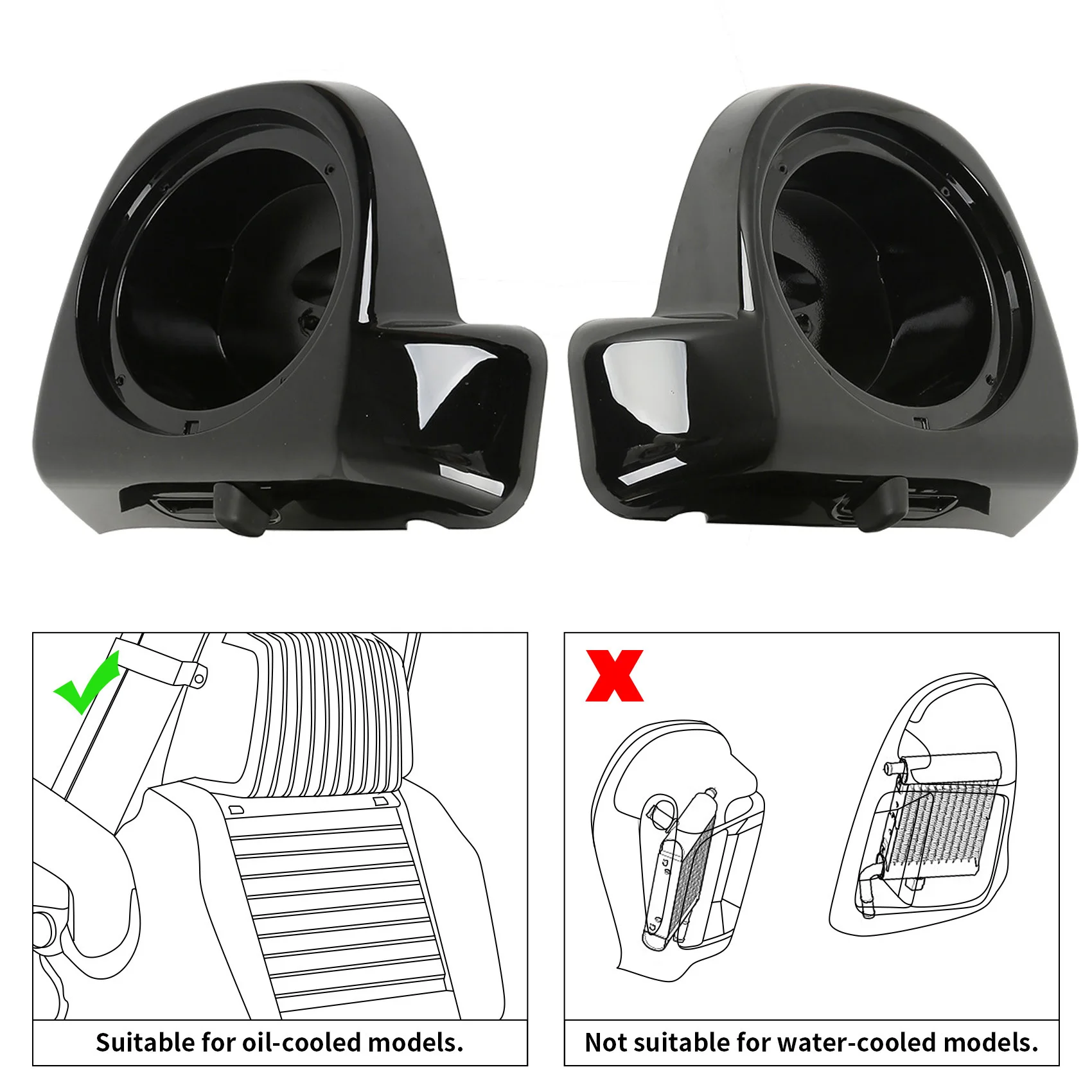 Suitable for oil-cooled models.

Not suitable for water-cooled models.