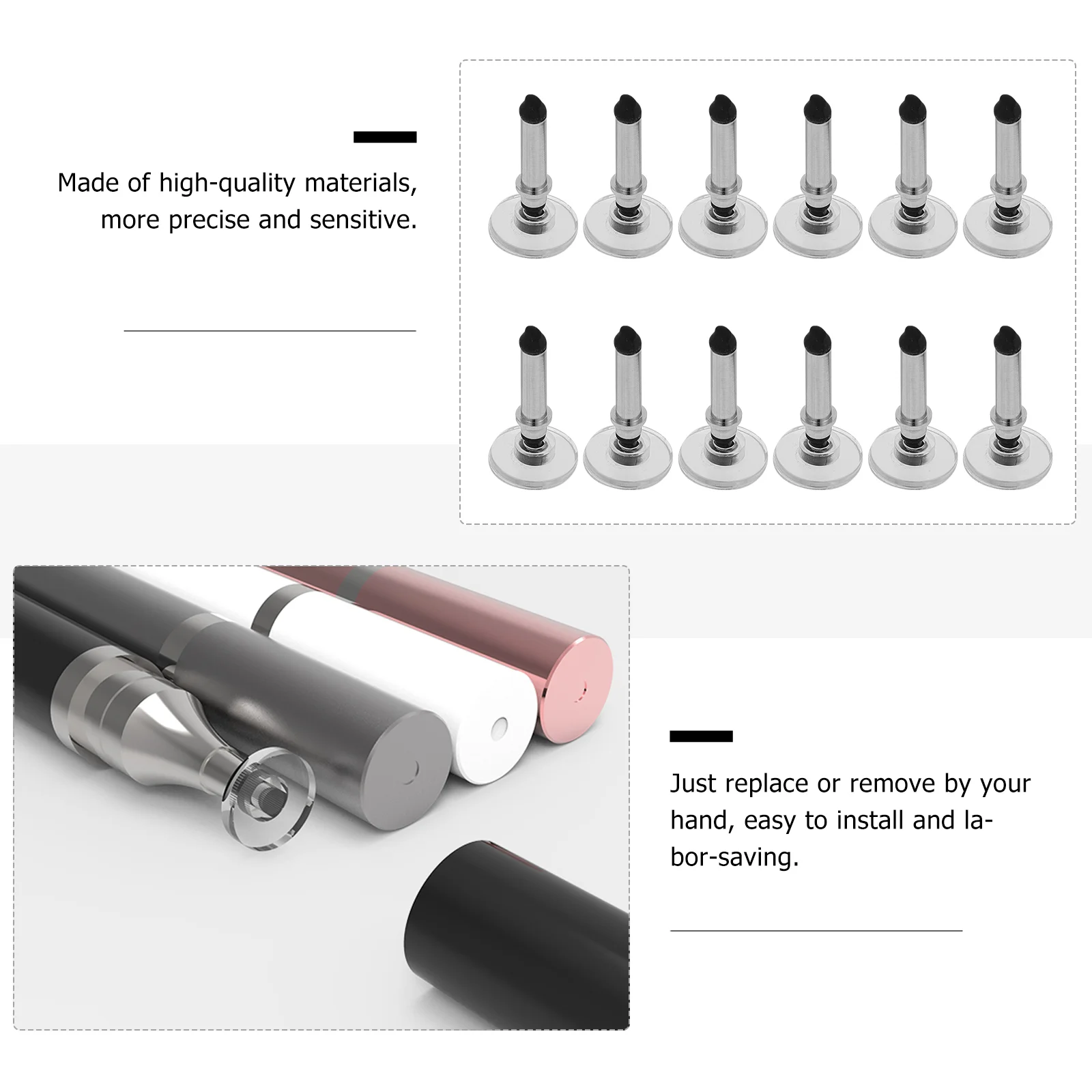 Made of high-quality materials, more precise and sensitive.

Just replace or remove by your hand, easy to install and labor-saving.