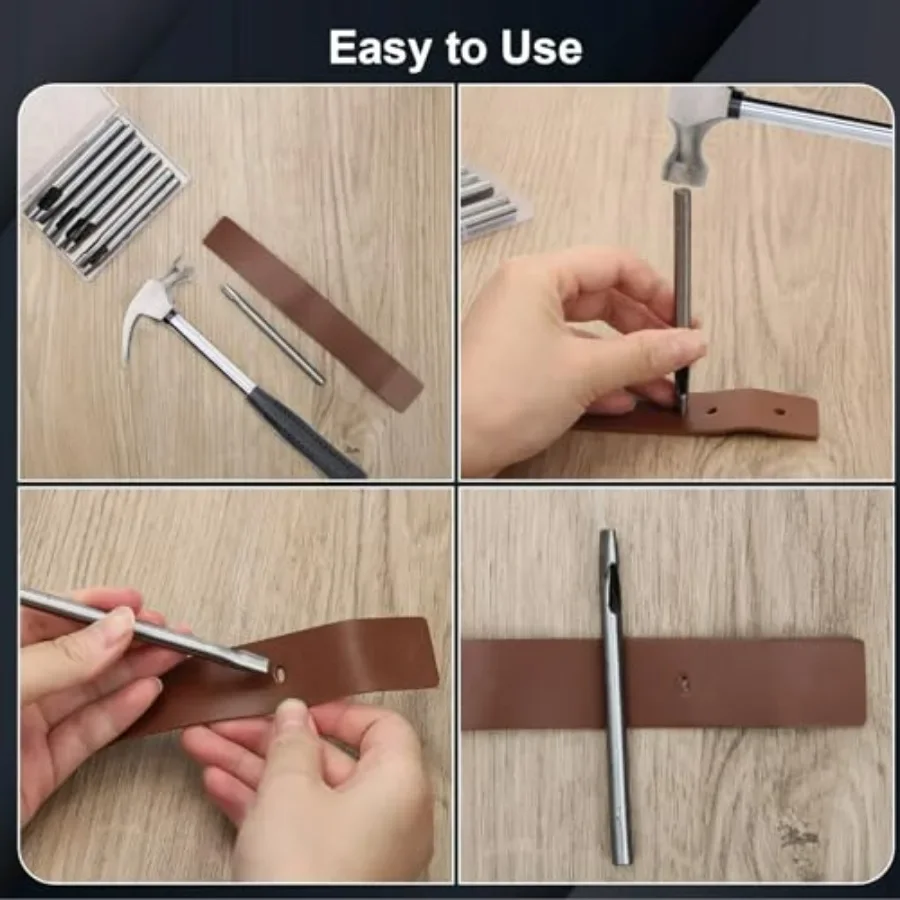 Easy to Use