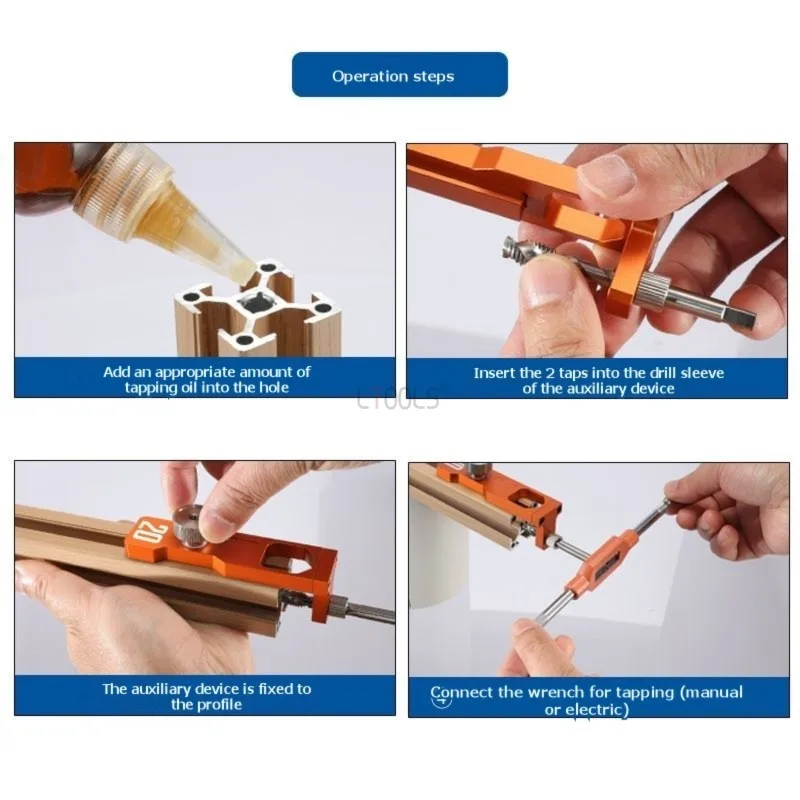 Operation steps

Add an appropriate amount of tapping oil into the hole

Insert the 2 taps into the drill sleeve of the auxiliary device

LTOOLS

20

The auxiliary device is fixed to the profile

Connect the wrench for tapping (manual or electric)