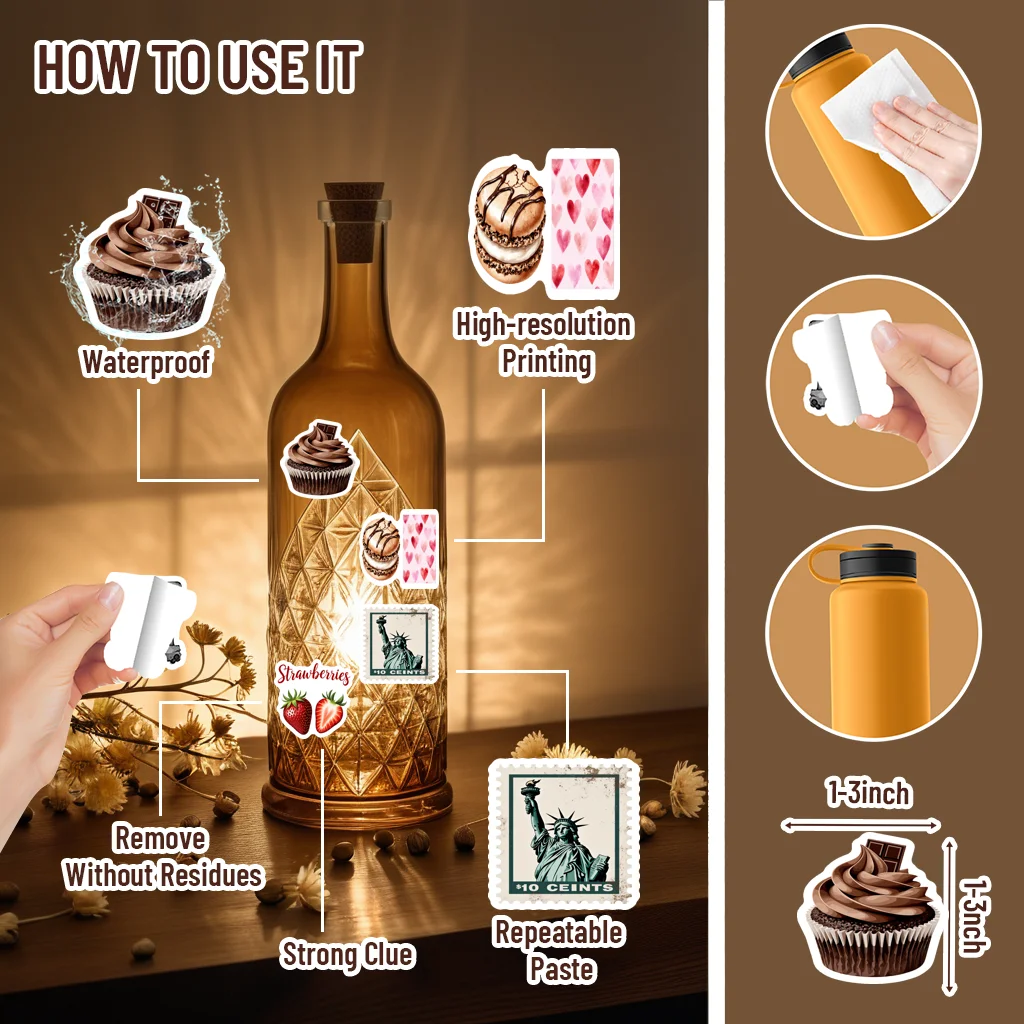 HOW TO USE IT

Waterproof

High-resolution Printing

Strawberries

$10 CEINTS

Remove Without Residues

Strong Clue

$10 CEINTS

Repeatable Paste

1-3inch

1-3inch