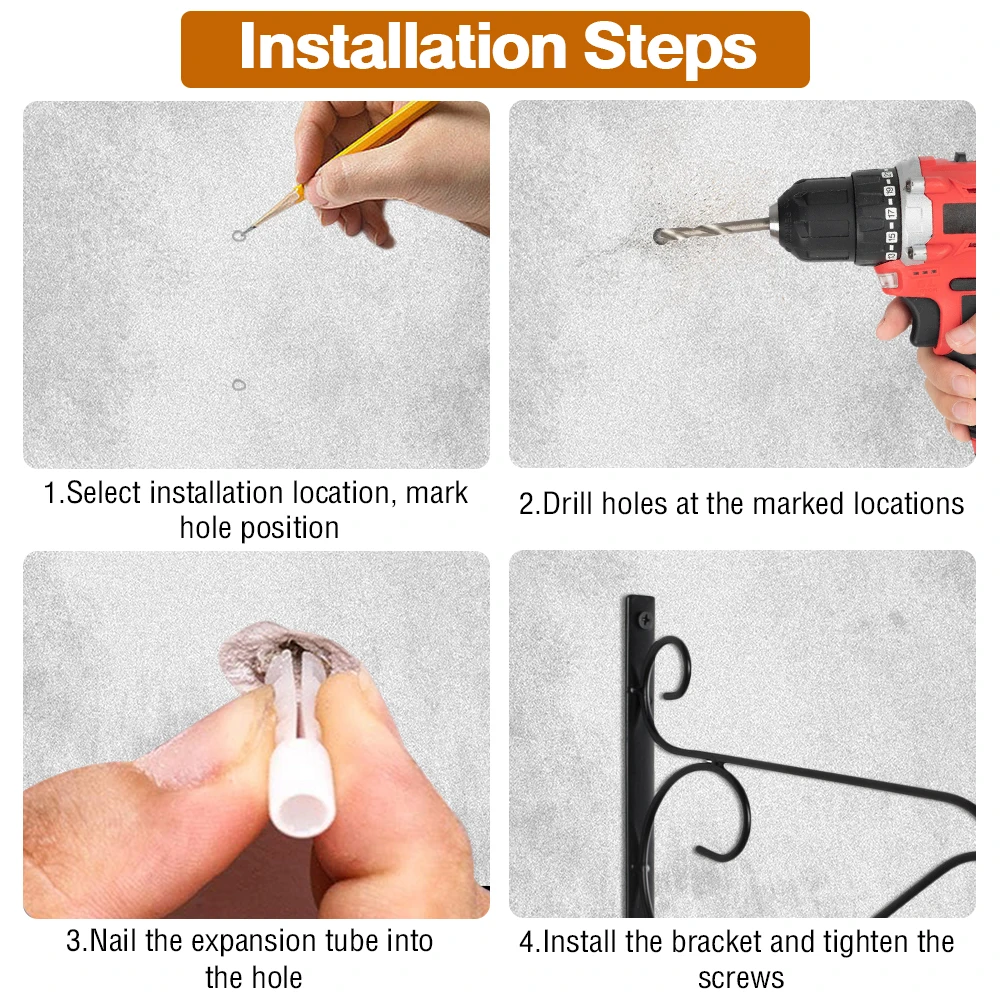 Installation Steps

1.Select installation location, mark hole position

2.Drill holes at the marked locations

3.Nail the expansion tube into the hole

4.Install the bracket and tighten the screws