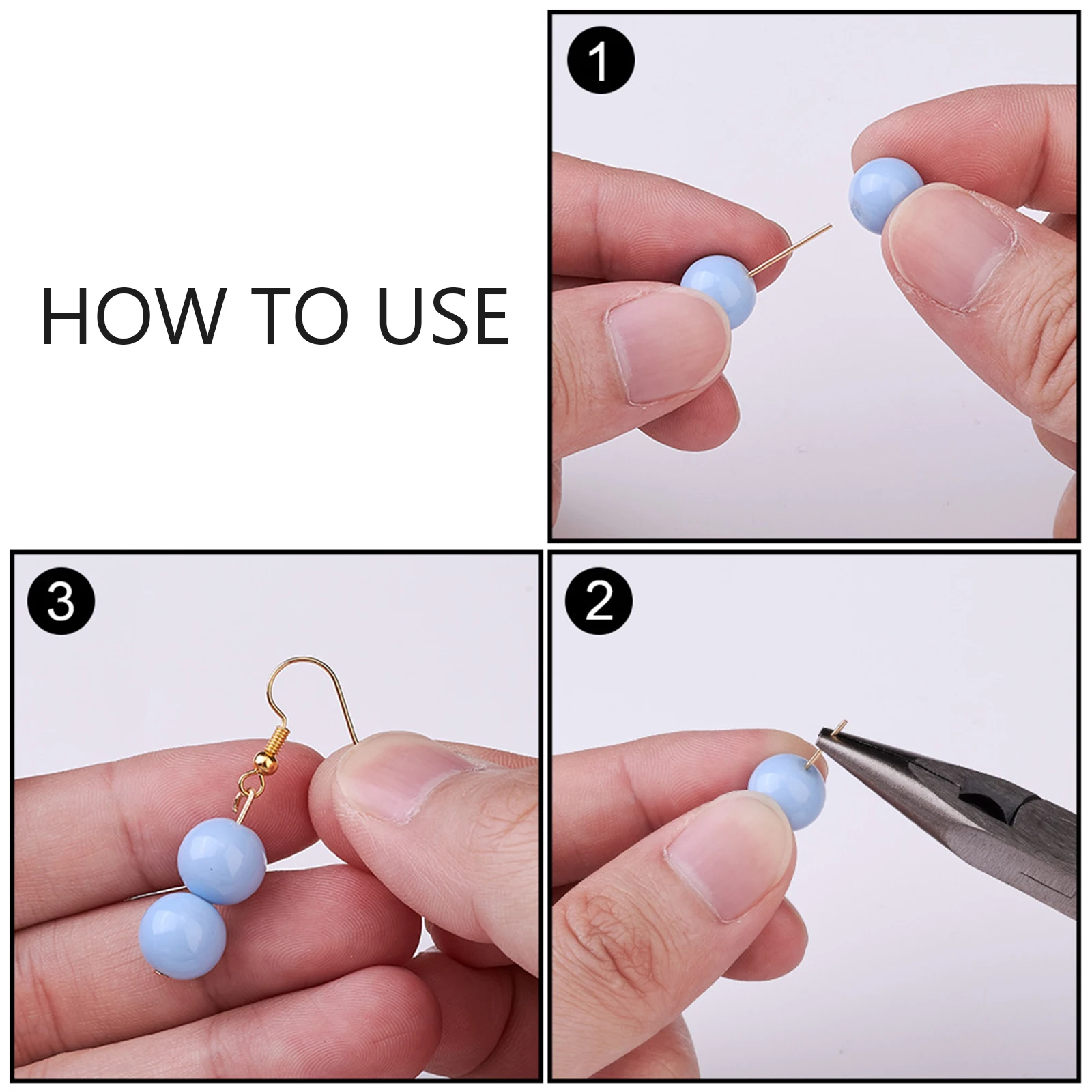 HOW TO USE

1

3

2