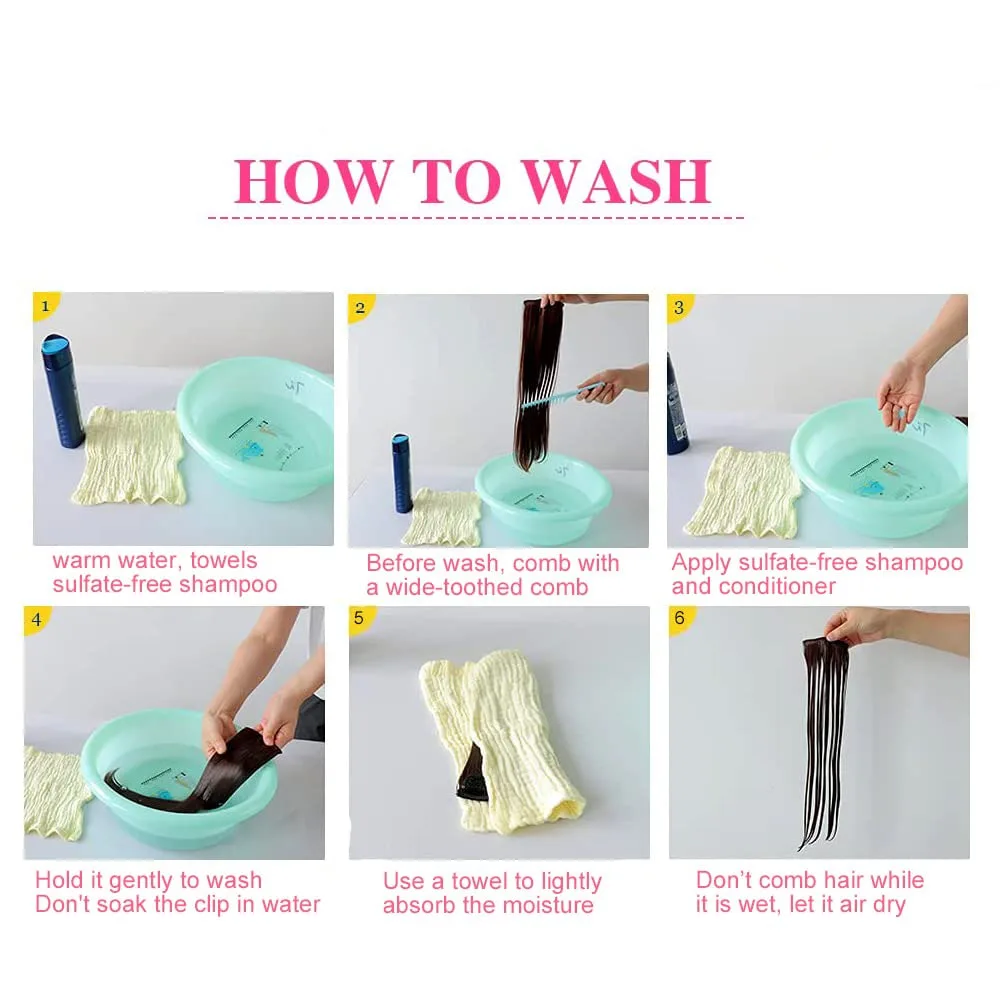 HOW TO WASH

1

warm water, towels
sulfate-free shampoo

2

Before wash, comb with
a wide-toothed comb

3

Apply sulfate-free shampoo
and conditioner

4

Hold it gently to wash
Don't soak the clip in water

5

Use a towel to lightly
absorb the moisture

6

Don't comb hair while
it is wet, let it air dry