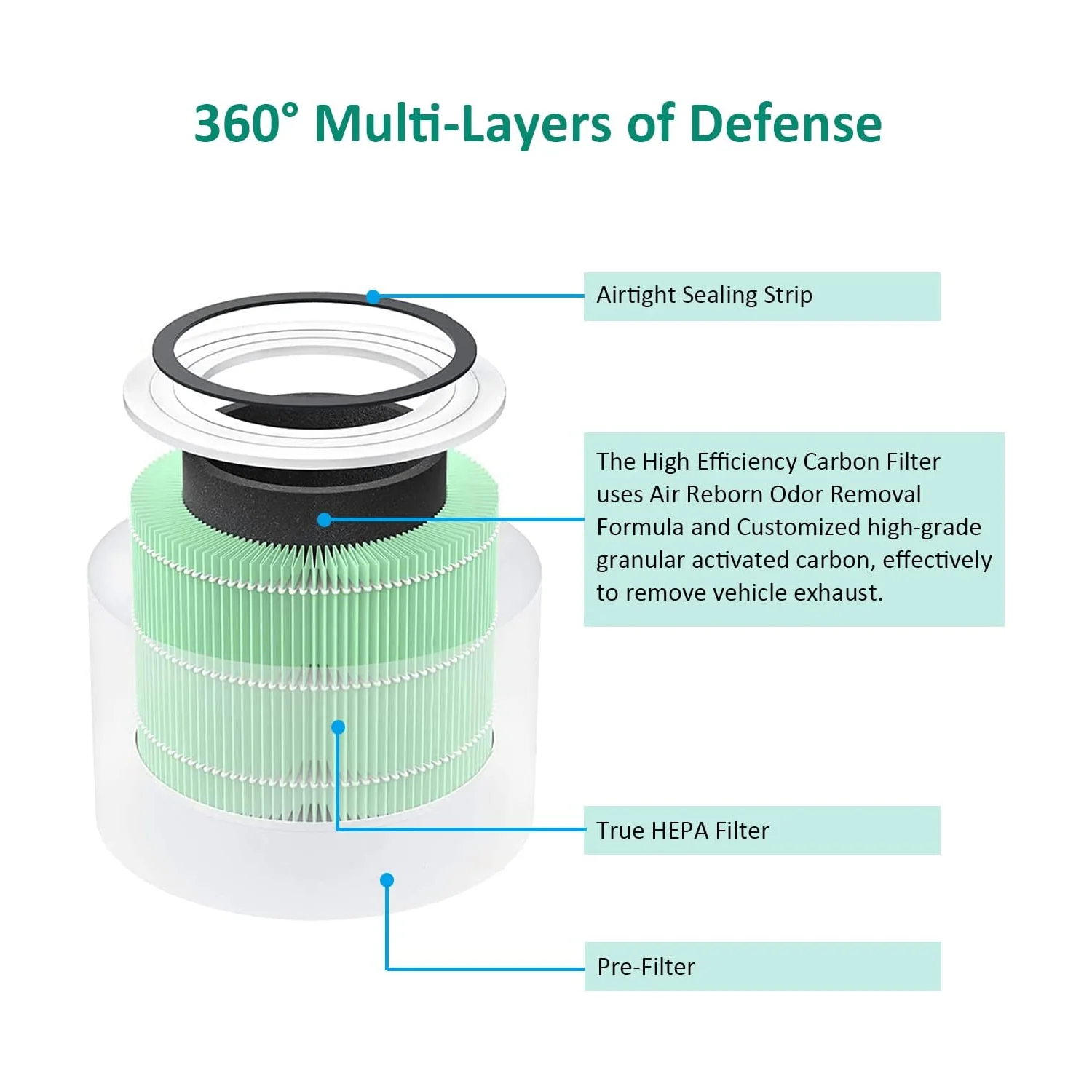 360° Multi-Layers of Defense

Airtight Sealing Strip

The High Efficiency Carbon Filter uses Air Reborn Odor Removal Formula and Customized high-grade granular activated carbon, effectively to remove vehicle exhaust.

True HEPA Filter

Pre-Filter