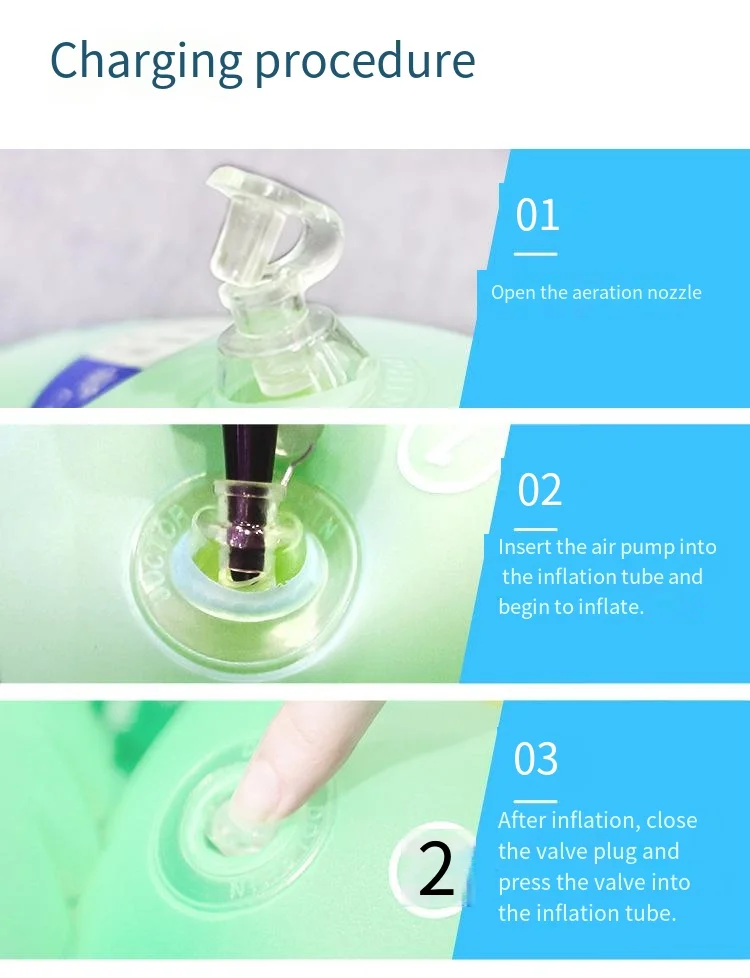 Charging procedure

01

Open the aeration nozzle

02

Insert the air pump into the inflation tube and begin to inflate.

03

After inflation, close the valve plug and press the valve into the inflation tube.

2