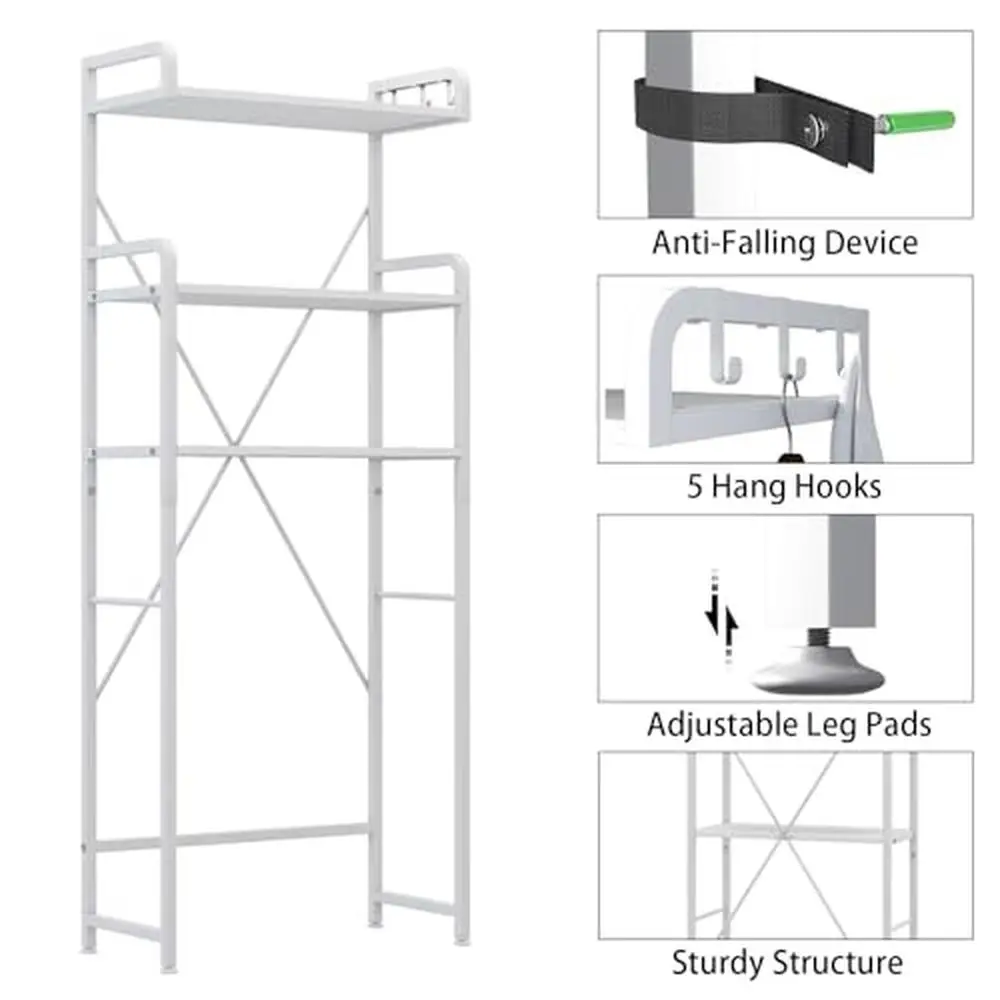 Anti-Falling Device

5 Hang Hooks

Adjustable Leg Pads

Sturdy Structure