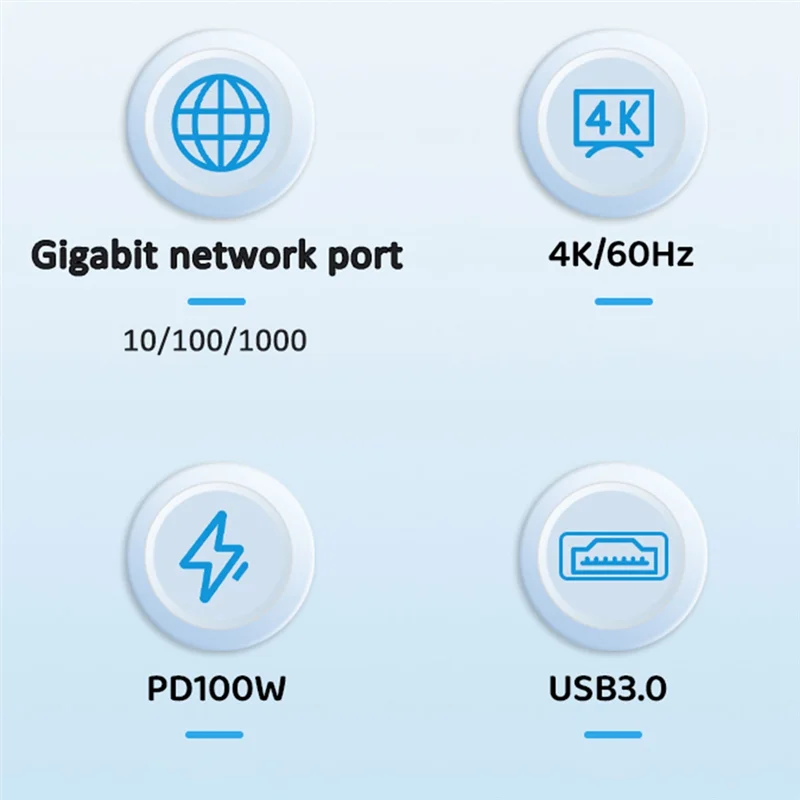 4K

Gigabit network port

10/100/1000

4K/60Hz

PD100W

USB3.0