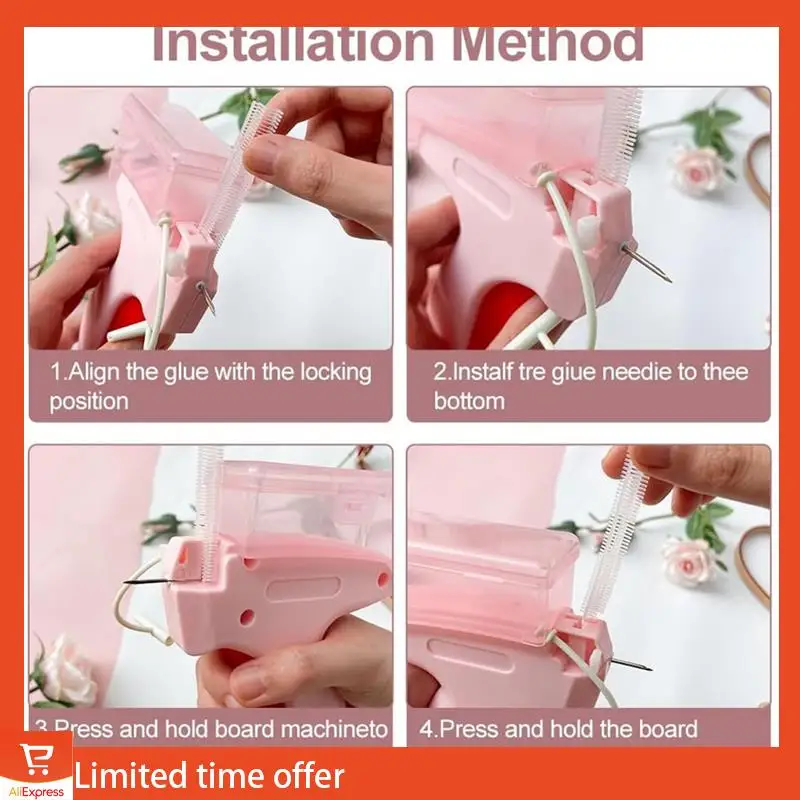 Installation Method

1.Align the glue with the locking position

2.Instalf tre giue needie to thee bottom

3.Press and hold board machineto

4.Press and hold the board

AliExpress

Limited time offer