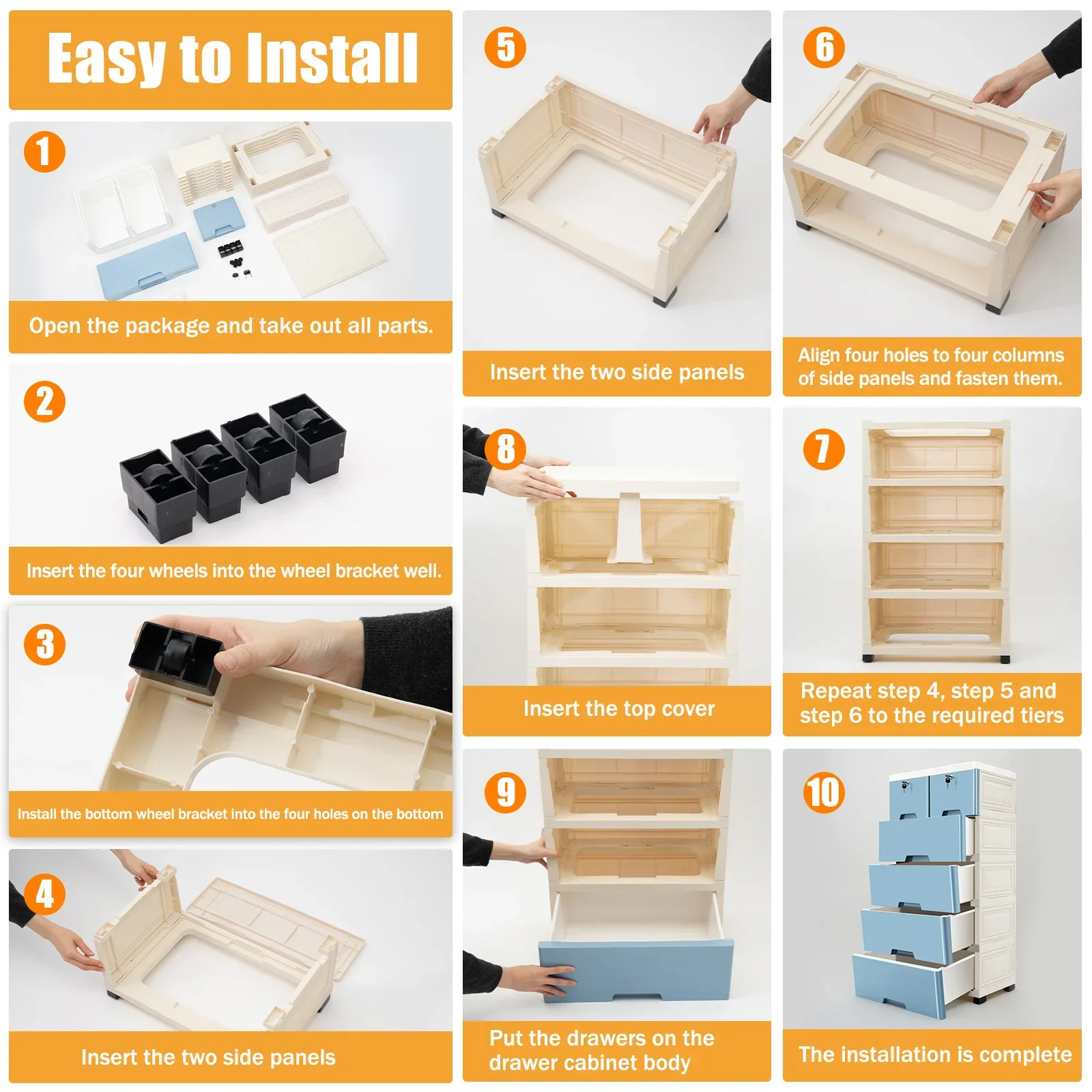 Easy to Install

1

Open the package and take out all parts.

2

Insert the four wheels into the wheel bracket well.

3

Install the bottom wheel bracket into the four holes on the bottom

4

Insert the two side panels

5

Insert the two side panels

8

Insert the top cover

9

Put the drawers on the drawer cabinet body

6

Align four holes to four columns of side panels and fasten them.

7

Repeat step 4, step 5 and step 6 to the required tiers

10

The installation is complete