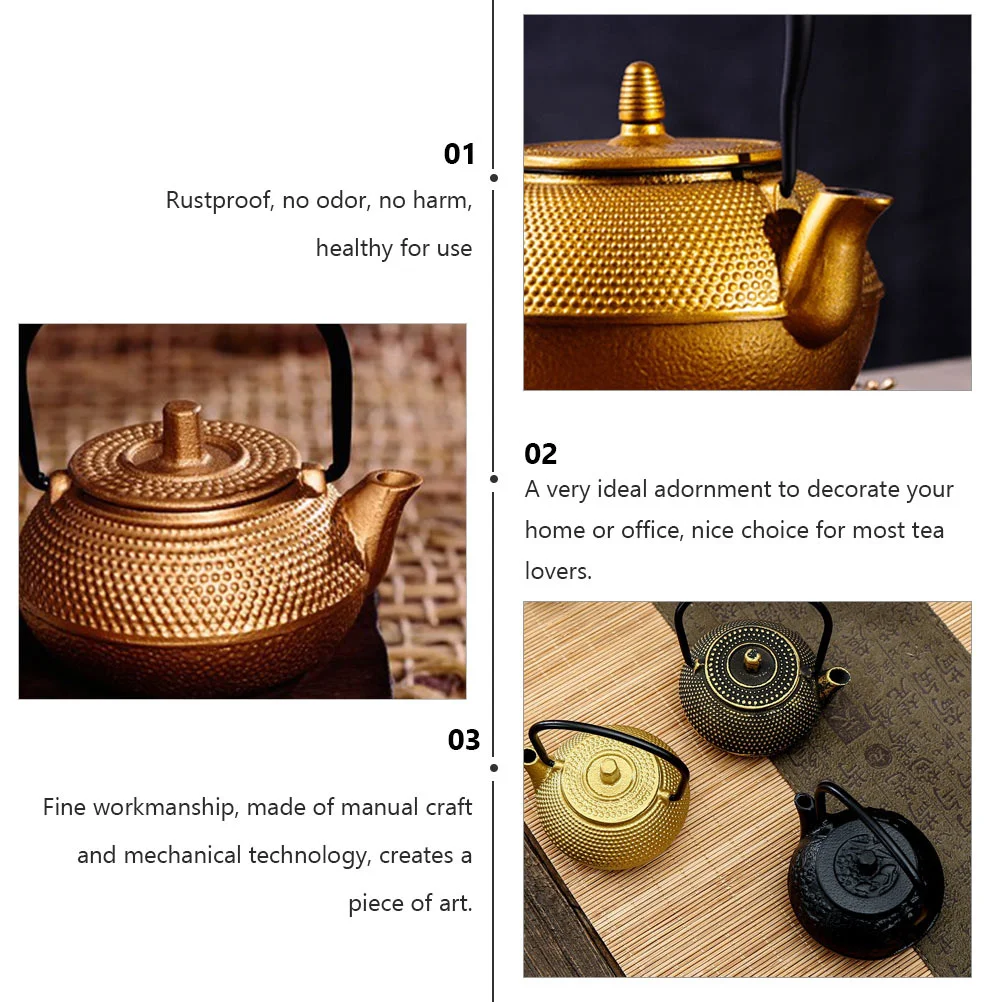 01

Rustproof, no odor, no harm, healthy for use

02

A very ideal adornment to decorate your home or office, nice choice for most tea lovers.

03

Fine workmanship, made of manual craft and mechanical technology, creates a piece of art.