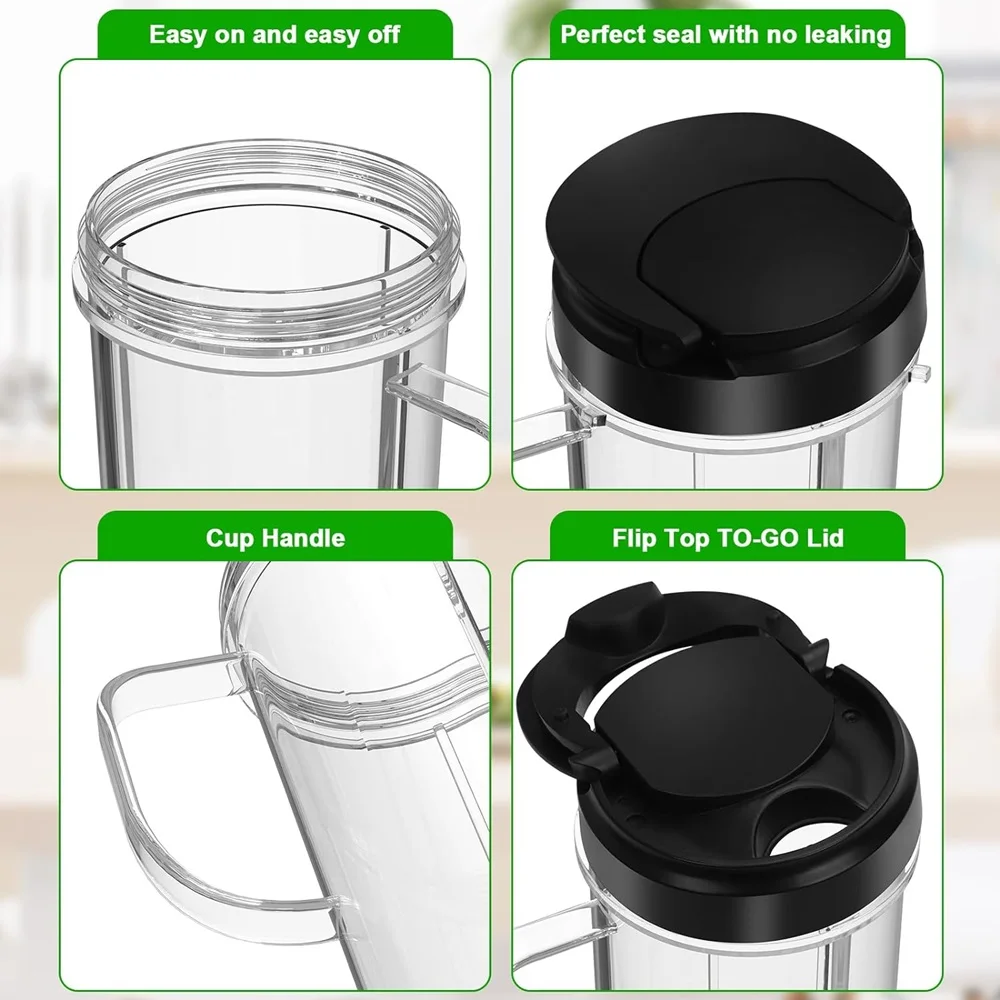 Easy on and easy off

Perfect seal with no leaking

Cup Handle

Flip Top TO-GO Lid