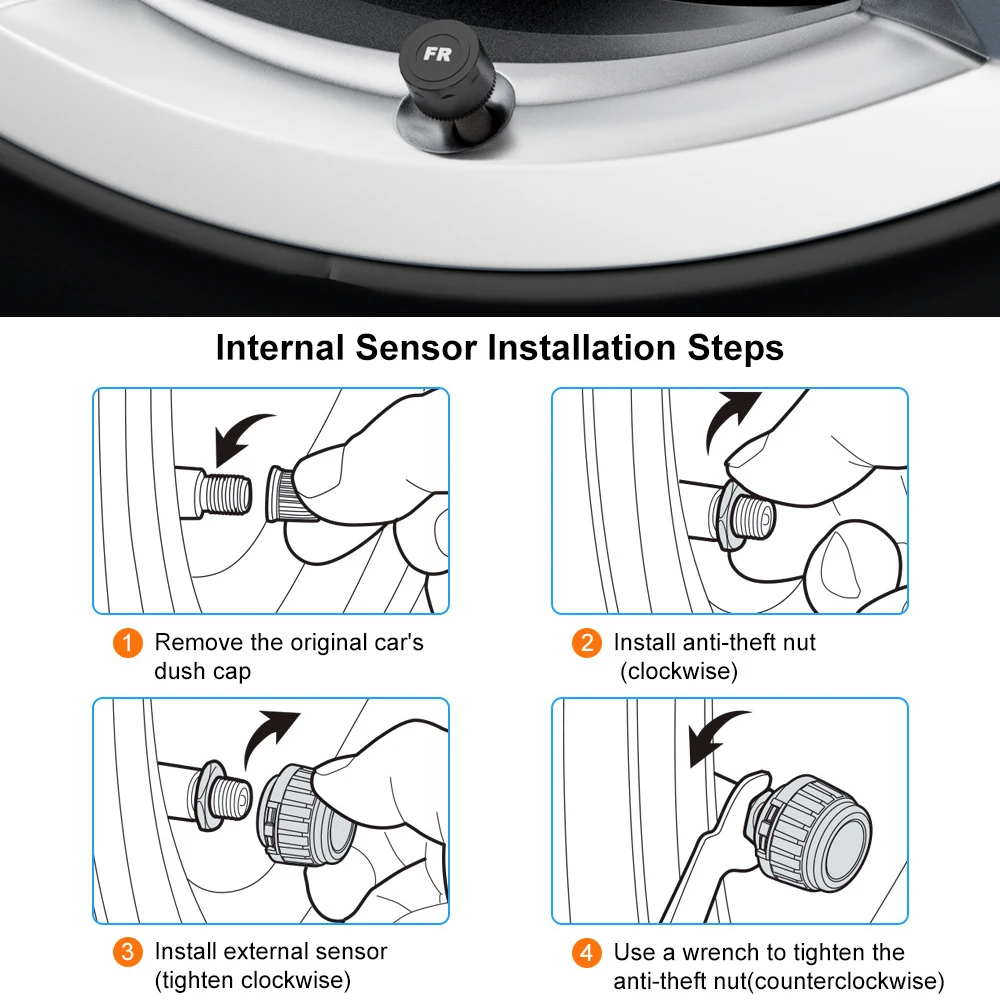 FR

Internal Sensor Installation Steps

1 Remove the original car's dush cap

2 Install anti-theft nut (clockwise)

3 Install external sensor (tighten clockwise)

4 Use a wrench to tighten the anti-theft nut(counterclockwise)