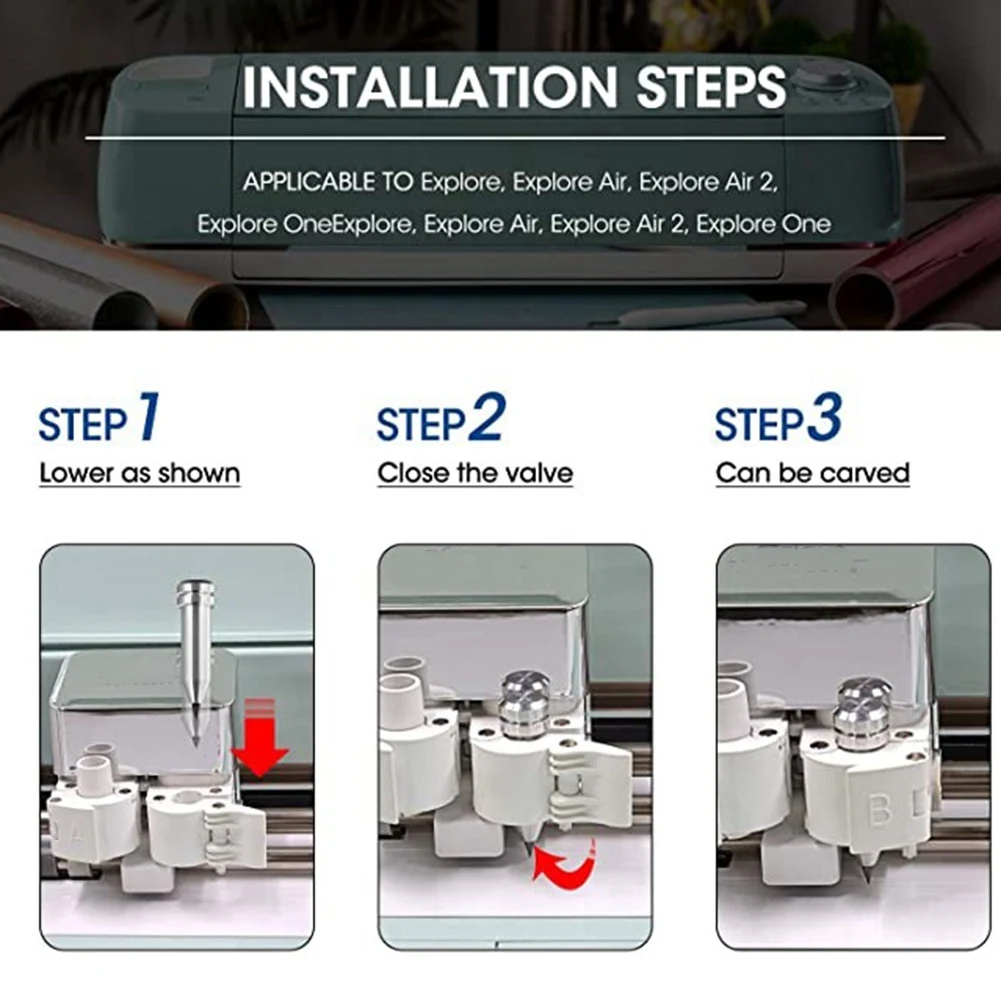 INSTALLATION STEPS

APPLICABLE TO Explore, Explore Air, Explore Air 2, Explore OneExplore, Explore Air, Explore Air 2, Explore One

STEP 1
Lower as shown

STEP 2
Close the valve

STEP 3
Can be carved

A

B