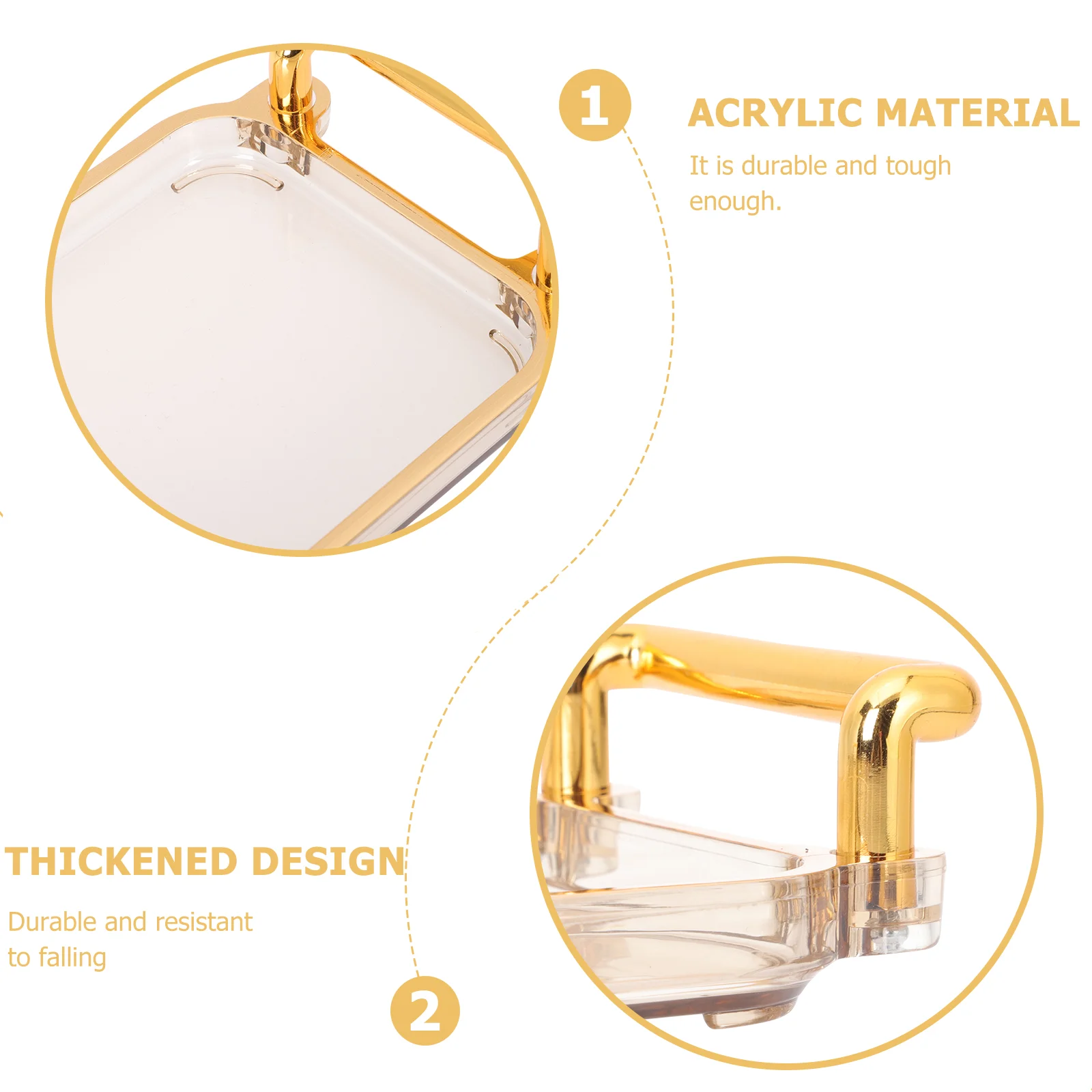 1

ACRYLIC MATERIAL

It is durable and tough enough.

THICKENED DESIGN

Durable and resistant to falling

2