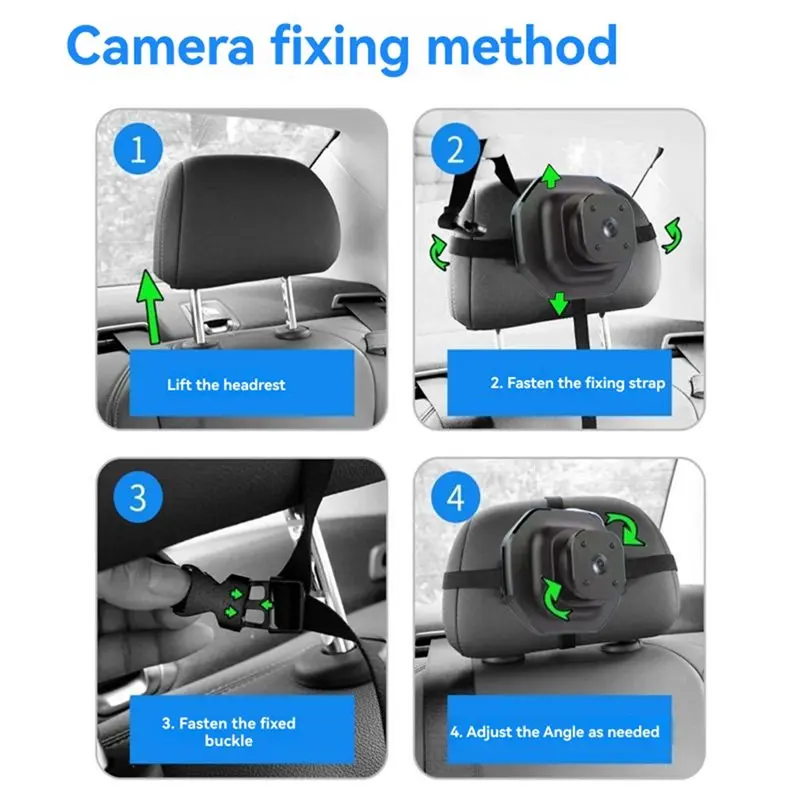 Camera fixing method

1

Lift the headrest

2

2. Fasten the fixing strap

3

3. Fasten the fixed buckle

4

4. Adjust the Angle as needed