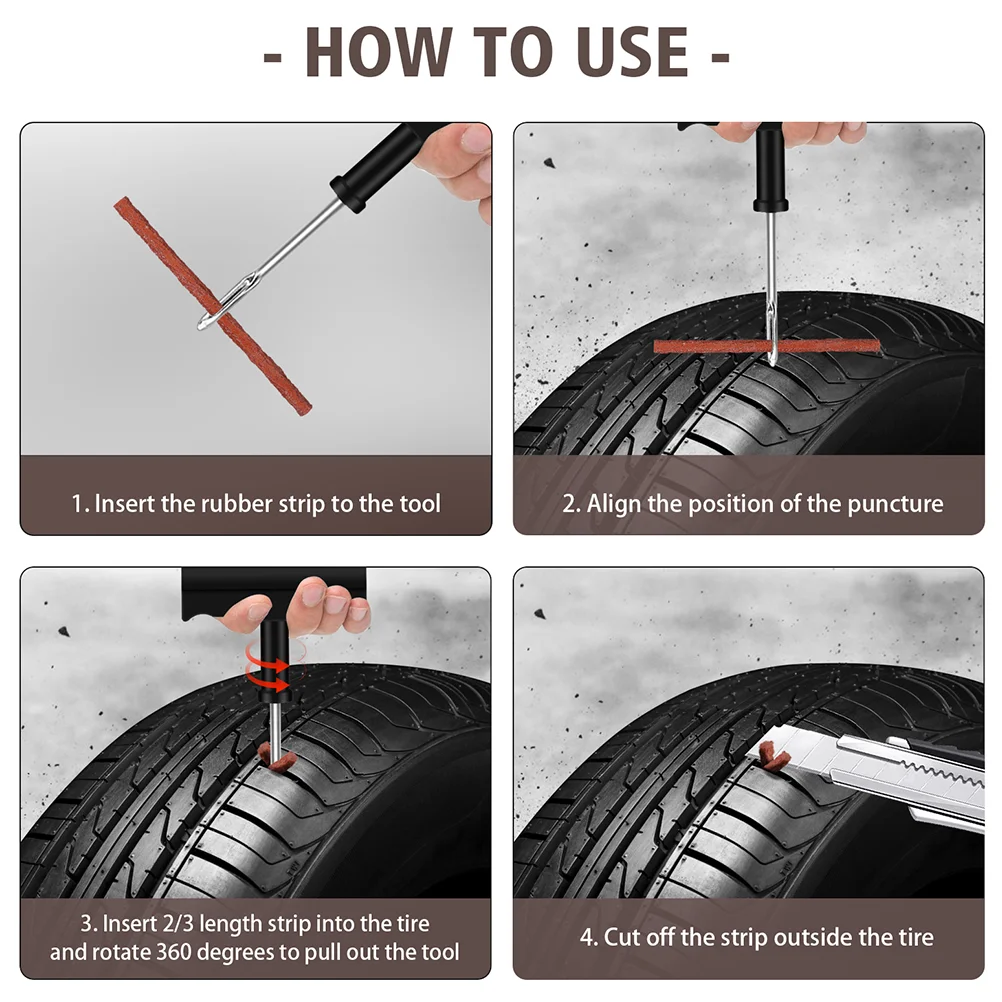 - HOW TO USE -

1. Insert the rubber strip to the tool

2. Align the position of the puncture

3. Insert 2/3 length strip into the tire and rotate 360 degrees to pull out the tool

4. Cut off the strip outside the tire