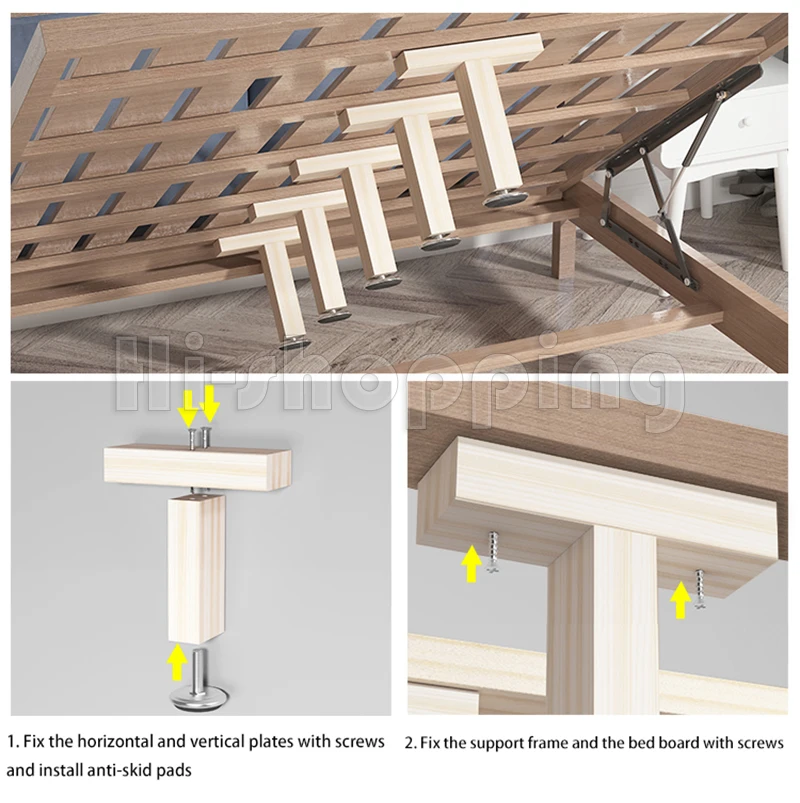 Hi-shopping

1. Fix the horizontal and vertical plates with screws and install anti-skid pads

2. Fix the support frame and the bed board with screws