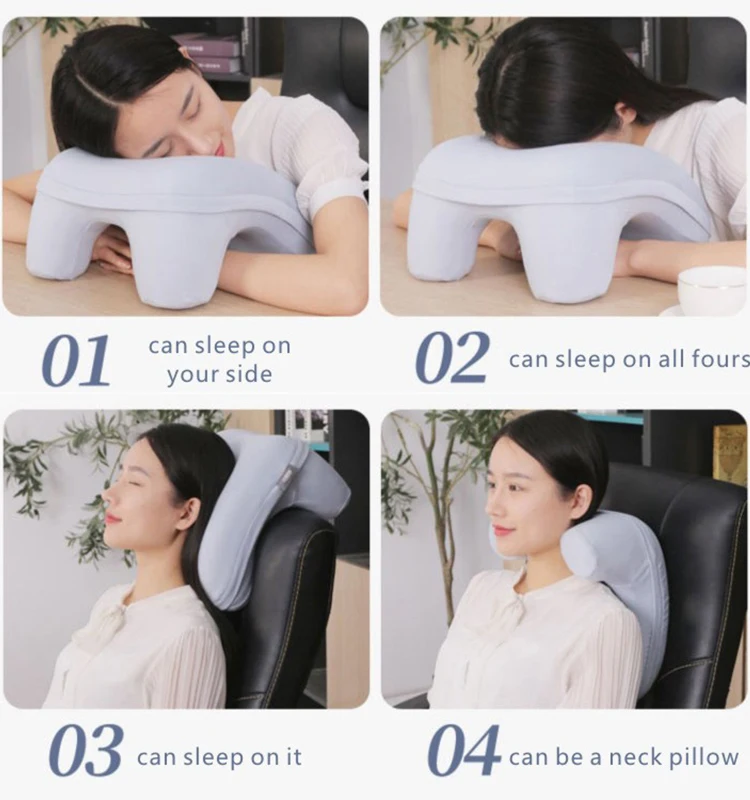 01 can sleep on your side

02 can sleep on all fours

03 can sleep on it

04 can be a neck pillow