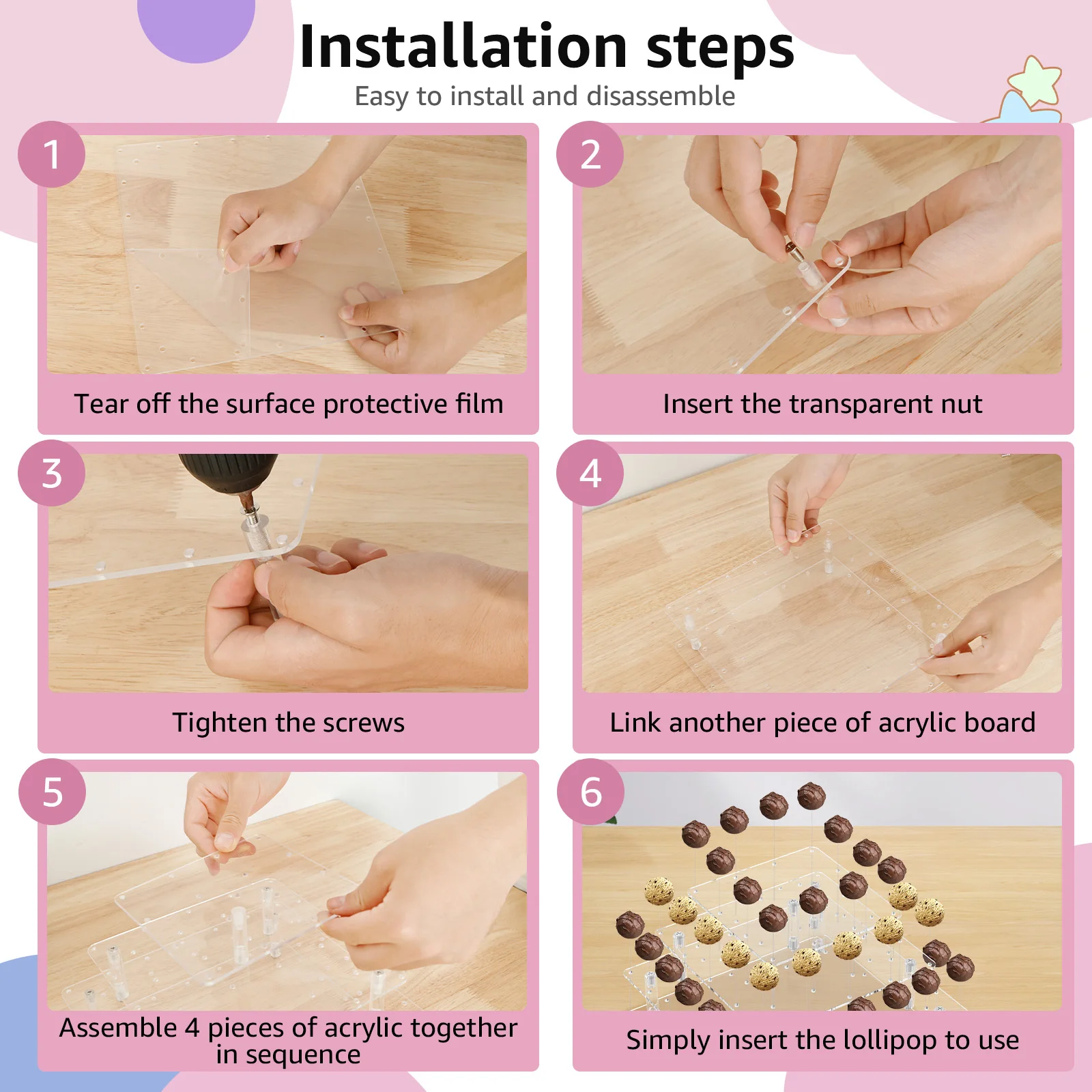 Installation steps

Easy to install and disassemble

1

Tear off the surface protective film

2

Insert the transparent nut

3

Tighten the screws

4

Link another piece of acrylic board

5

Assemble 4 pieces of acrylic together in sequence

6

Simply insert the lollipop to use