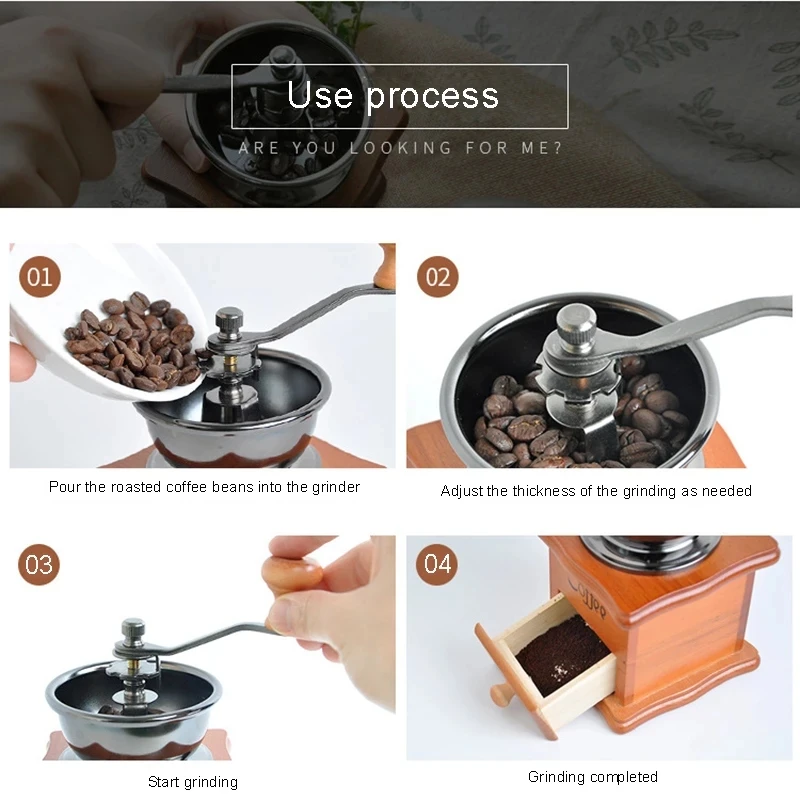 Use process

ARE YOU LOOKING FOR ME?

01

Pour the roasted coffee beans into the grinder

02

Adjust the thickness of the grinding as needed

03

Start grinding

04

Coffee

Grinding completed