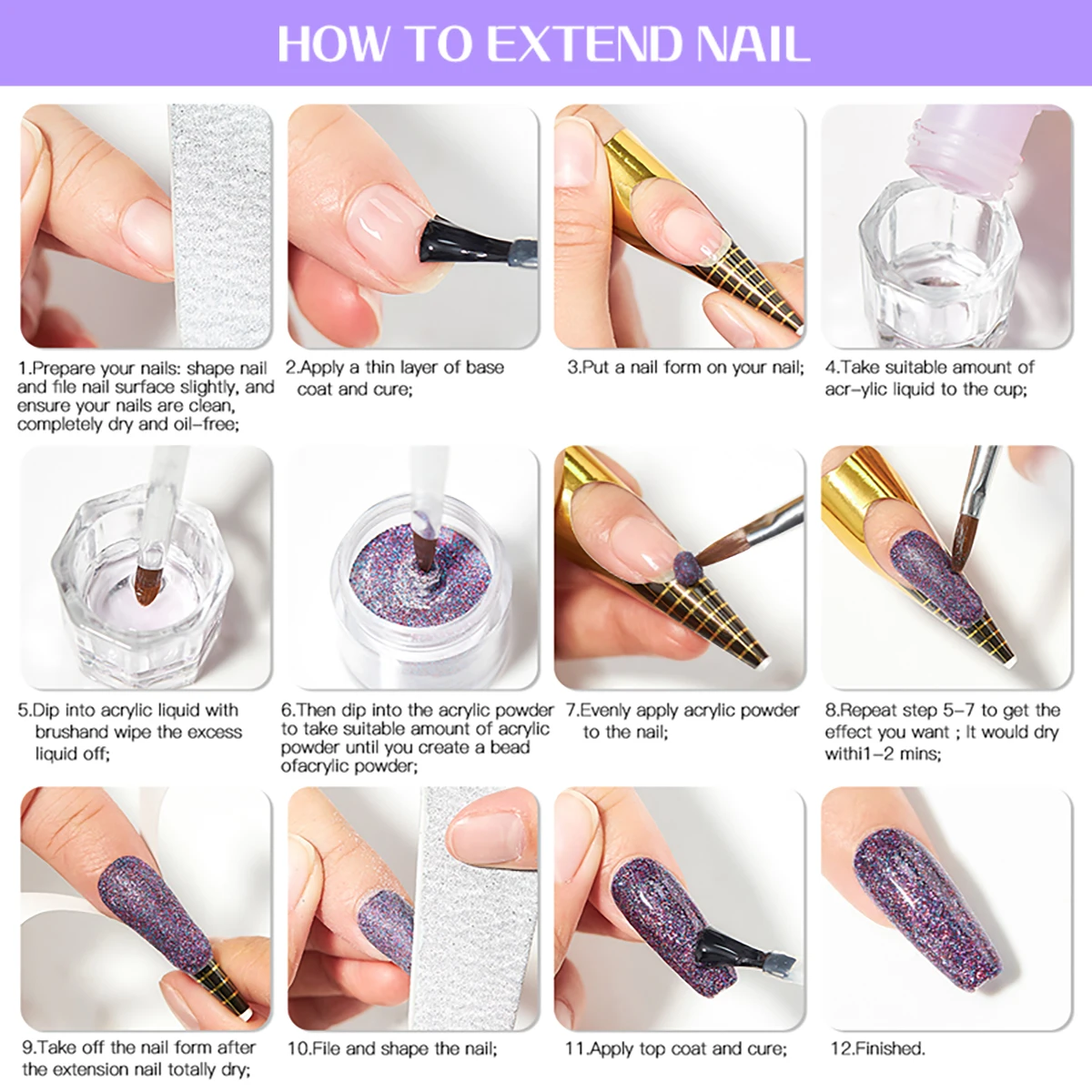 HOW TO EXTEND NAIL

1.Prepare your nails: shape nail and file nail surface slightly, and ensure your nails are clean, completely dry and oil-free;

2.Apply a thin layer of base coat and cure;

3.Put a nail form on your nail;

4.Take suitable amount of acr-ylic liquid to the cup;

5.Dip into acrylic liquid with brushand wipe the excess liquid off;

6.Then dip into the acrylic powder to take suitable amount of acrylic powder until you create a bead ofacrylic powder;

7.Evenly apply acrylic powder to the nail;

8.Repeat step 5-7 to get the effect you want ; It would dry withi1-2 mins;

9.Take off the nail form after the extension nail totally dry;

10.File and shape the nail;

11.Apply top coat and cure;

12.Finished.