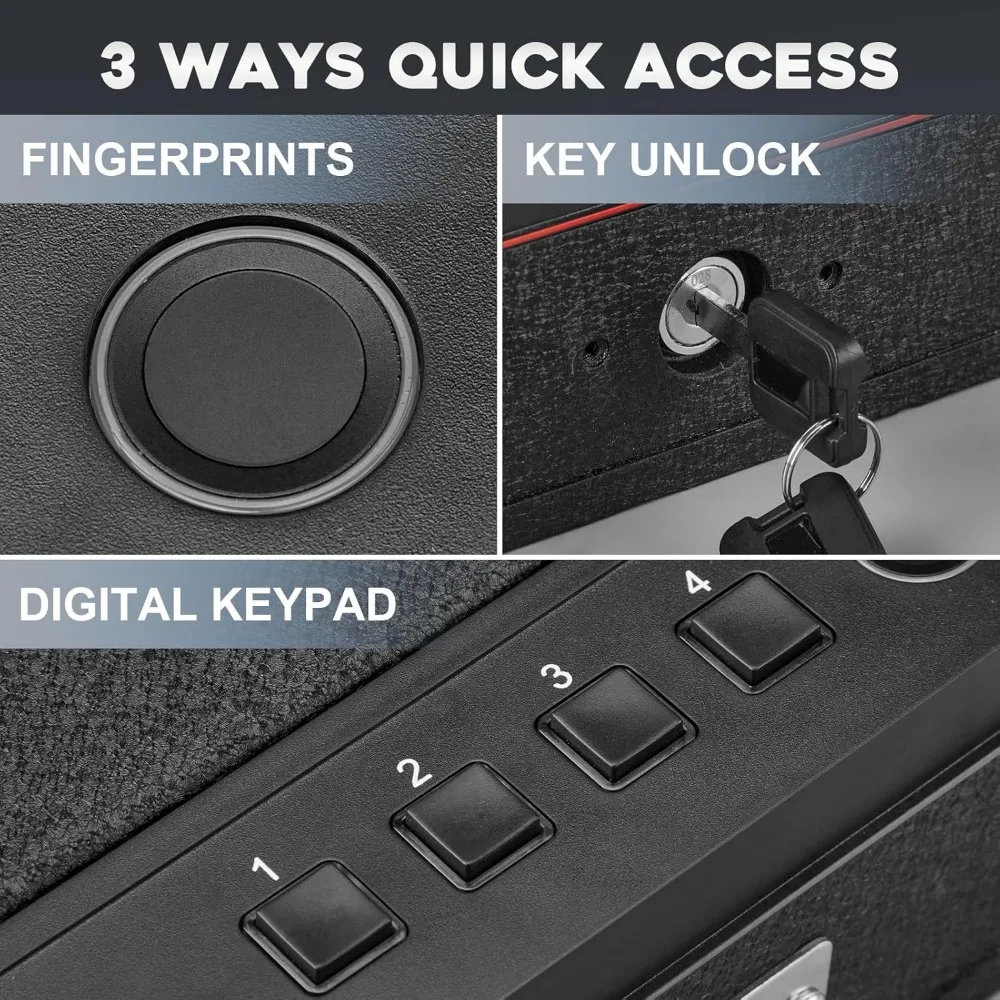 3 WAYS QUICK ACCESS

FINGERPRINTS

KEY UNLOCK

DIGITAL KEYPAD

4

3

2

1