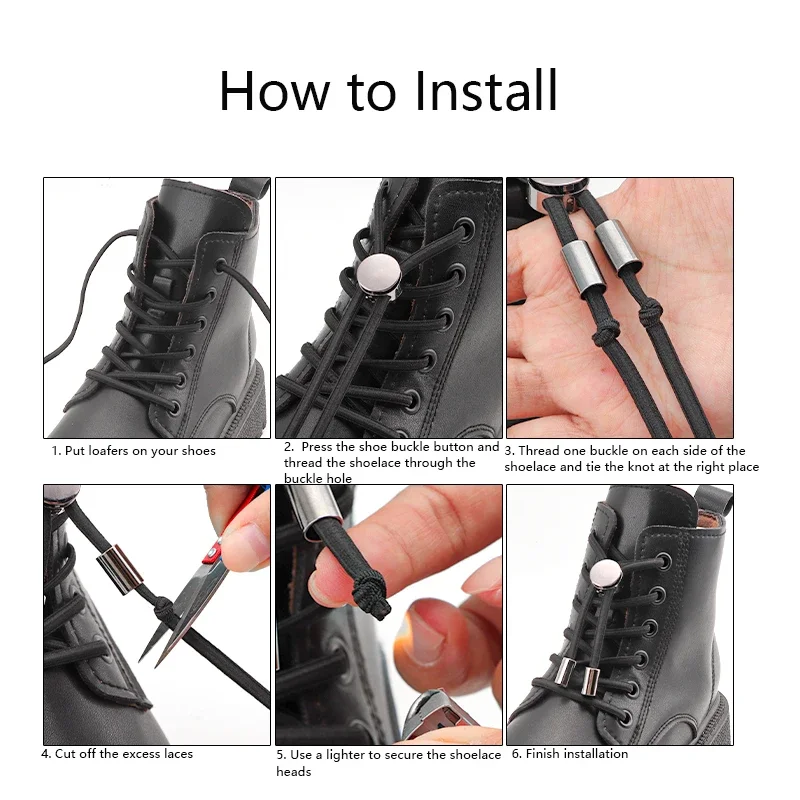 How to Install

1. Put loafers on your shoes

2. Press the shoe buckle button and thread the shoelace through the buckle hole

3. Thread one buckle on each side of the shoelace and tie the knot at the right place

4. Cut off the excess laces

5. Use a lighter to secure the shoelace heads

6. Finish installation