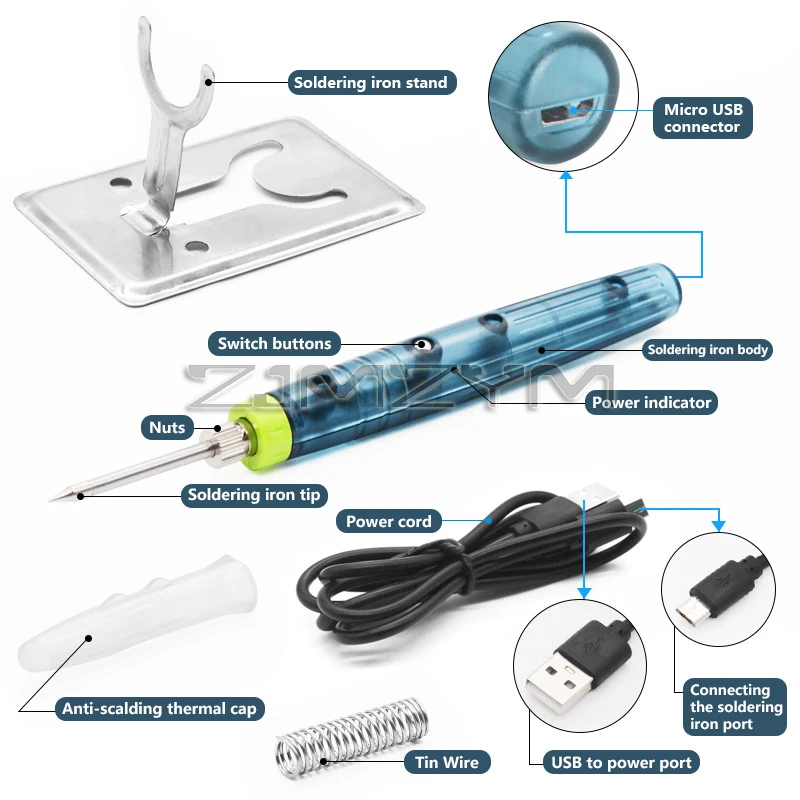 Soldering iron stand

Micro USB connector

Switch buttons

Soldering iron body

ZJMZYM

Power indicator

Nuts

Soldering iron tip

Power cord

Anti-scalding thermal cap

Connecting the soldering iron port

Tin Wire

USB to power port