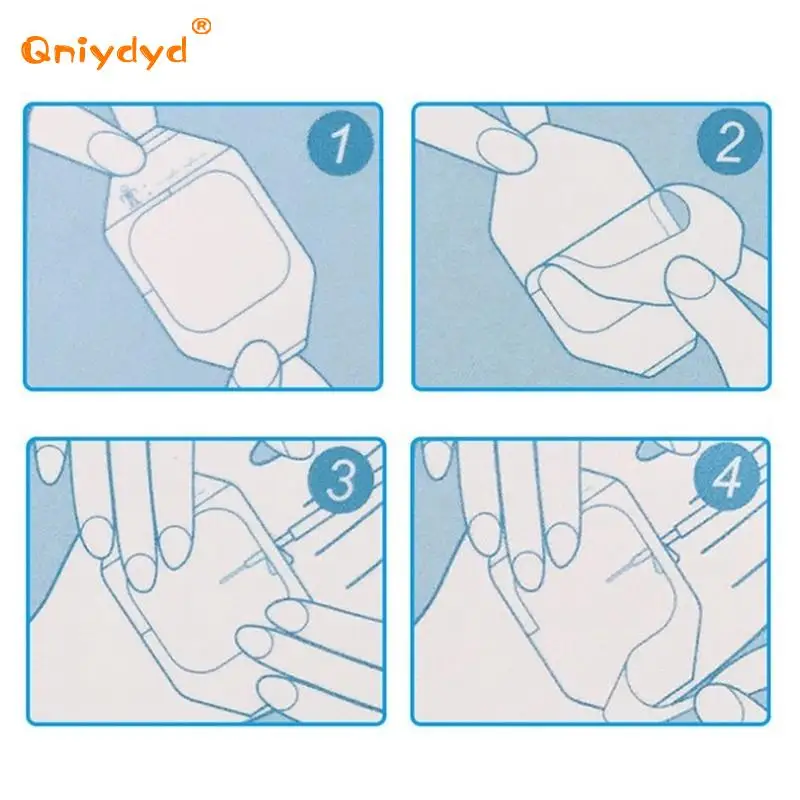 Qniydyd®

1

2

3

4