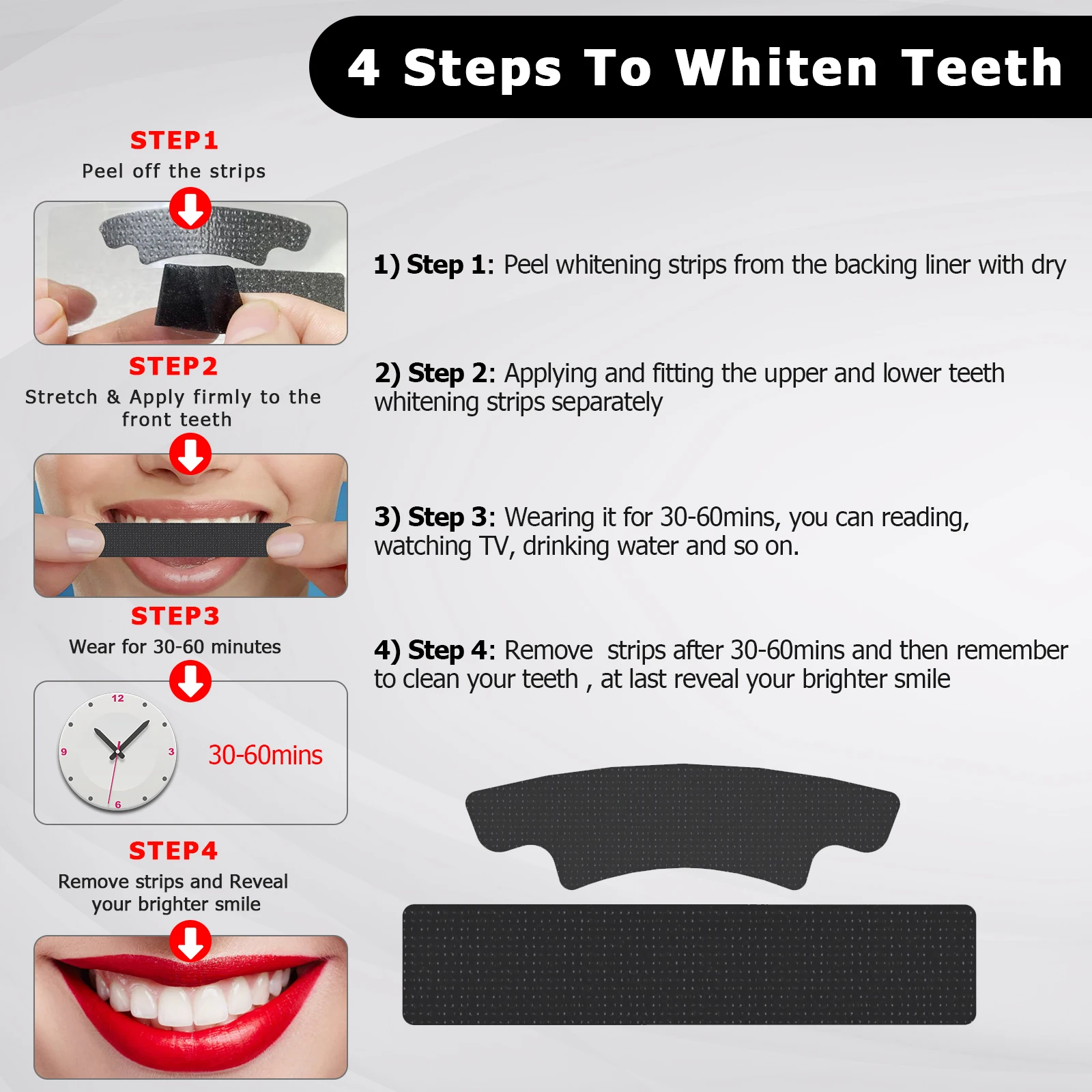 4 Steps To Whiten Teeth

STEP1
Peel off the strips

STEP2
Stretch & Apply firmly to the front teeth

STEP3
Wear for 30-60 minutes

12
3
6
9
30-60mins

STEP4
Remove strips and Reveal your brighter smile

1) Step 1: Peel whitening strips from the backing liner with dry

2) Step 2: Applying and fitting the upper and lower teeth whitening strips separately

3) Step 3: Wearing it for 30-60mins, you can reading, watching TV, drinking water and so on.

4) Step 4: Remove strips after 30-60mins and then remember to clean your teeth , at last reveal your brighter smile