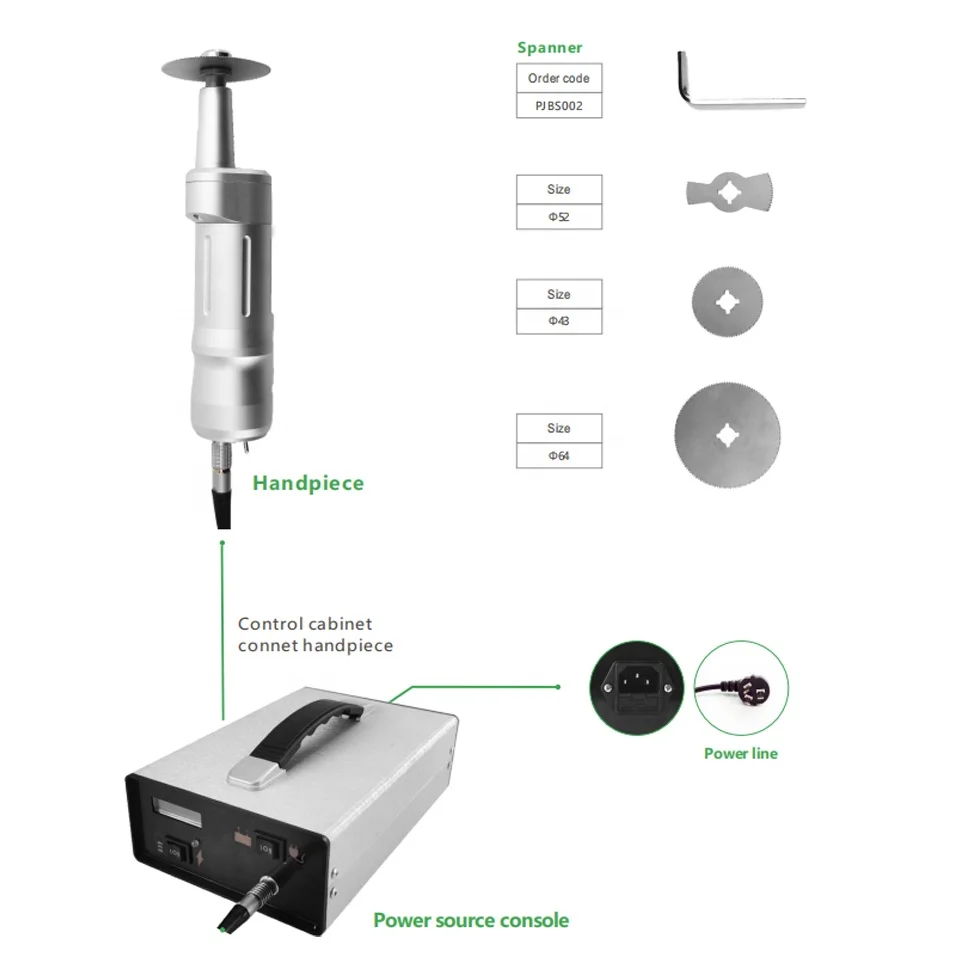 Spanner

| Order code |
|---|
| PJBS002 |

| Size |
|---|
| Φ52 |

| Size |
|---|
| Φ43 |

| Size |
|---|
| Φ64 |

Handpiece

Control cabinet connet handpiece

Power line

Power source console