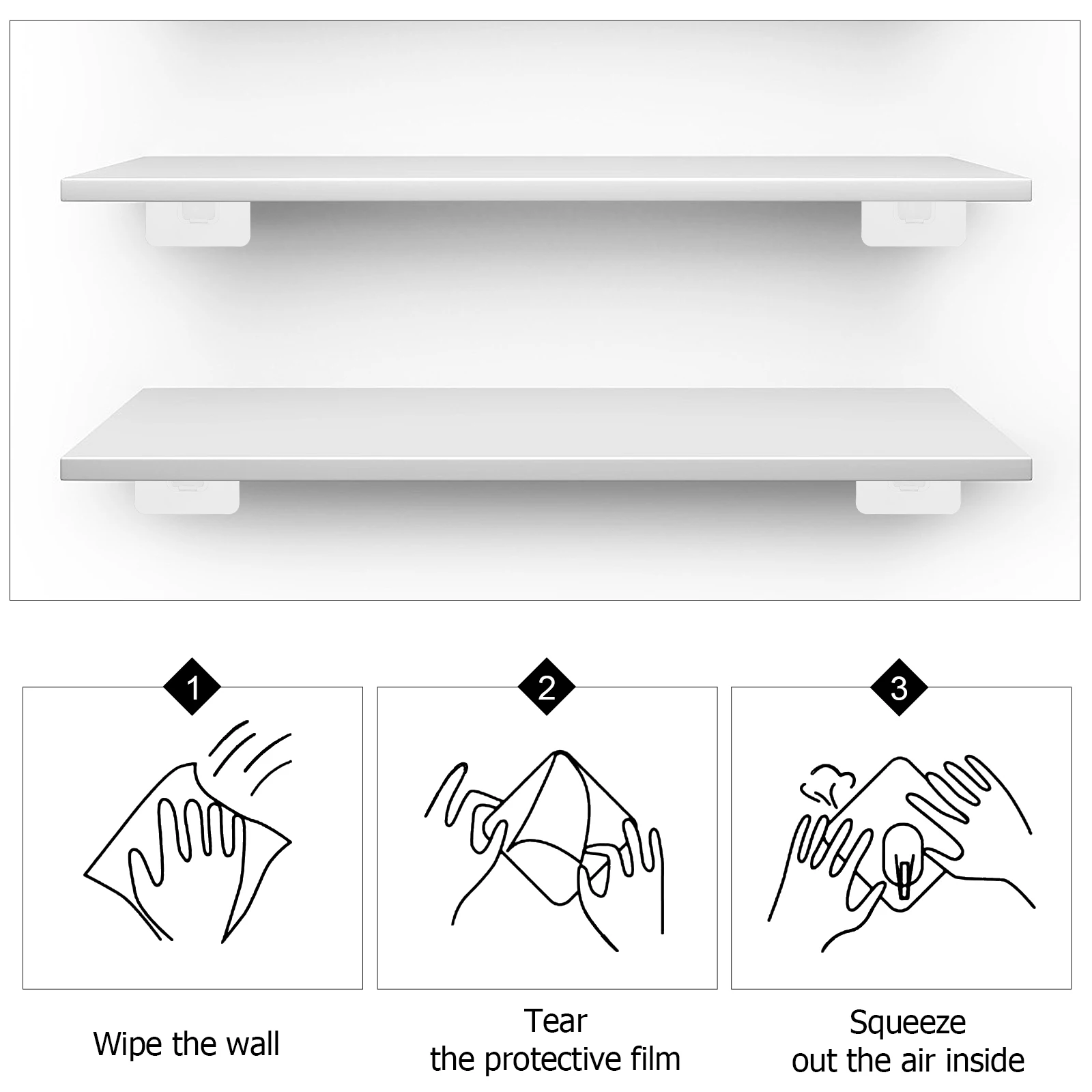 1

Wipe the wall

2

Tear
the protective film

3

Squeeze
out the air inside