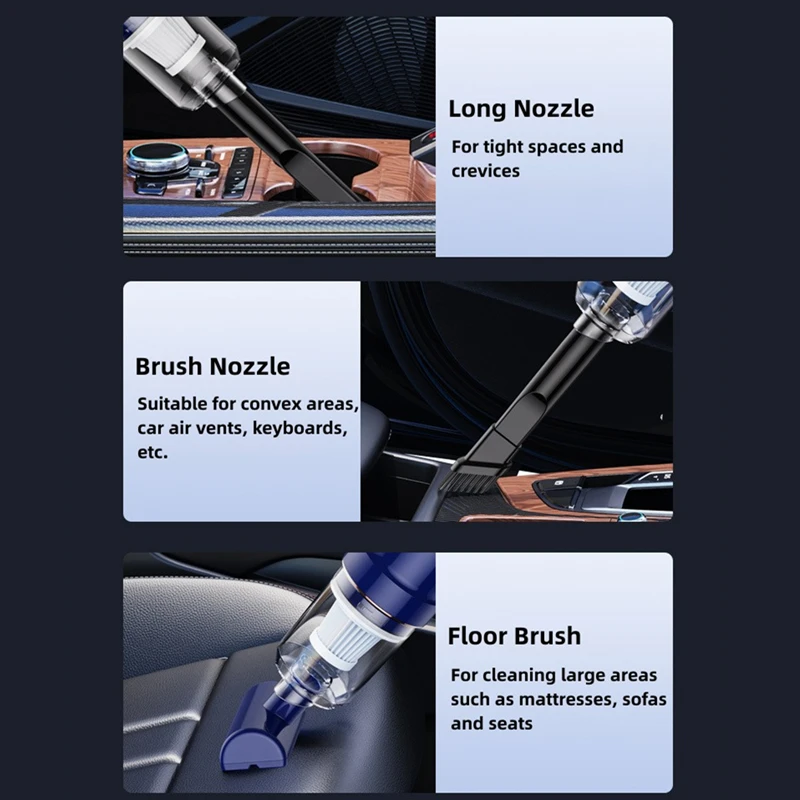 Long Nozzle

For tight spaces and crevices

Brush Nozzle

Suitable for convex areas, car air vents, keyboards, etc.

Floor Brush

For cleaning large areas such as mattresses, sofas and seats