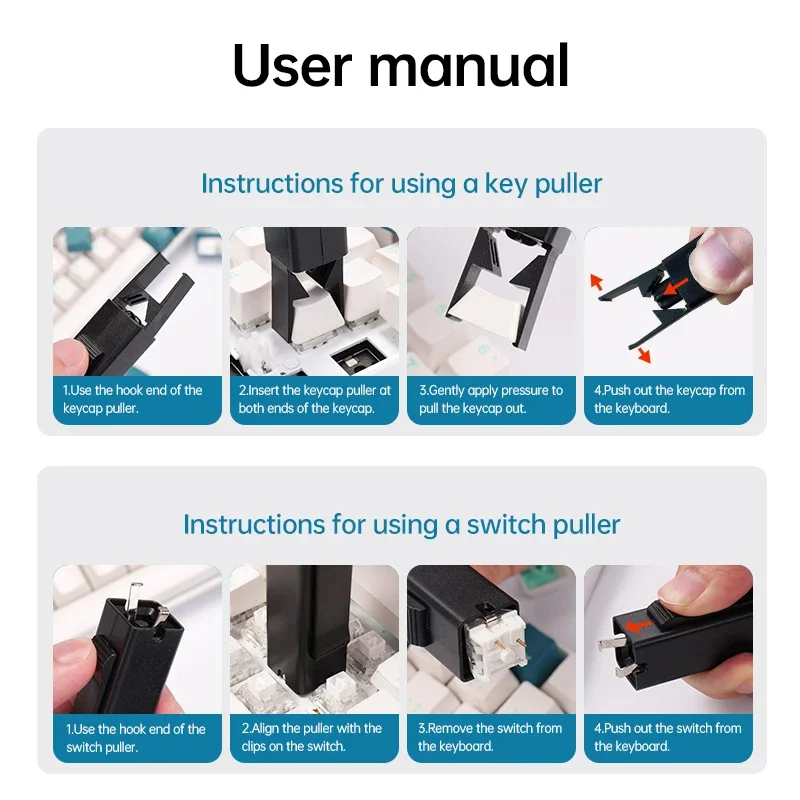 User manual

Instructions for using a key puller

1.Use the hook end of the keycap puller.

2.Insert the keycap puller at both ends of the keycap.

3.Gently apply pressure to pull the keycap out.

4.Push out the keycap from the keyboard.

Instructions for using a switch puller

1.Use the hook end of the switch puller.

2.Align the puller with the clips on the switch.

3.Remove the switch from the keyboard.

4.Push out the switch from the keyboard.