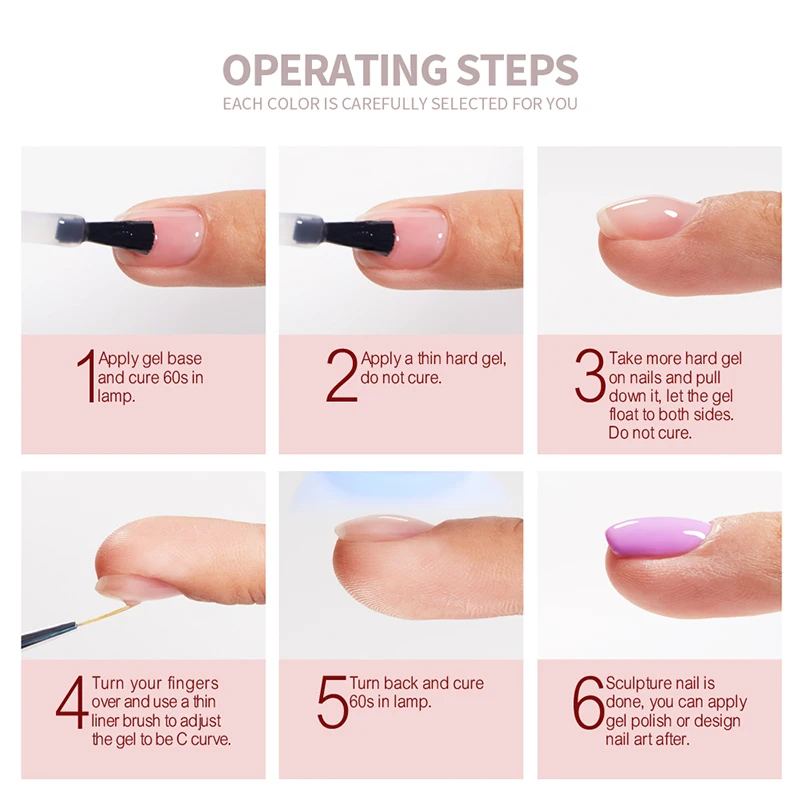 OPERATING STEPS
EACH COLOR IS CAREFULLY SELECTED FOR YOU

1 Apply gel base and cure 60s in lamp.

2 Apply a thin hard gel, do not cure.

3 Take more hard gel on nails and pull down it, let the gel float to both sides. Do not cure.

4 Turn your fingers over and use a thin liner brush to adjust the gel to be C curve.

5 Turn back and cure 60s in lamp.

6 Sculpture nail is done, you can apply gel polish or design nail art after.