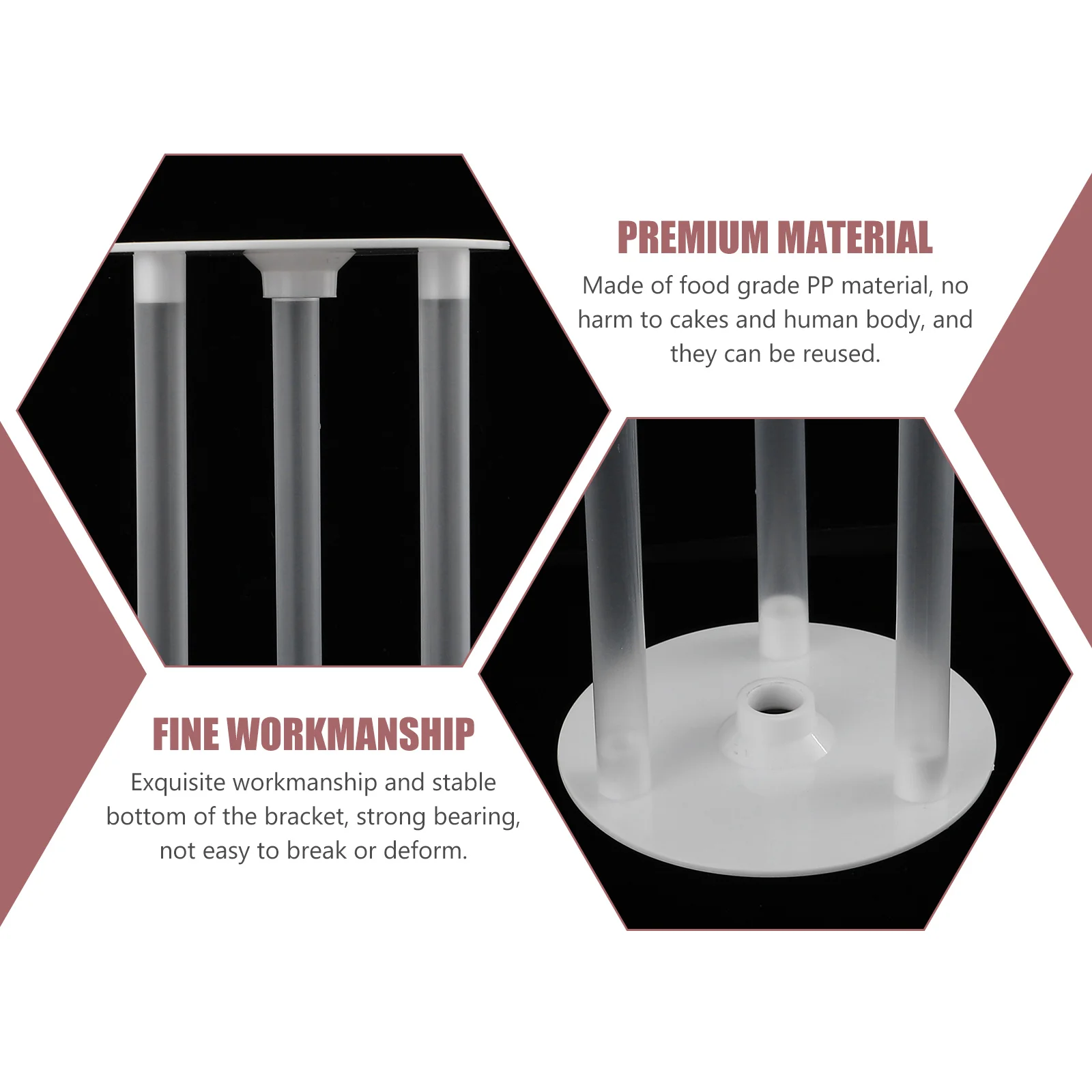 PREMIUM MATERIAL

Made of food grade PP material, no harm to cakes and human body, and they can be reused.

FINE WORKMANSHIP

Exquisite workmanship and stable bottom of the bracket, strong bearing, not easy to break or deform.