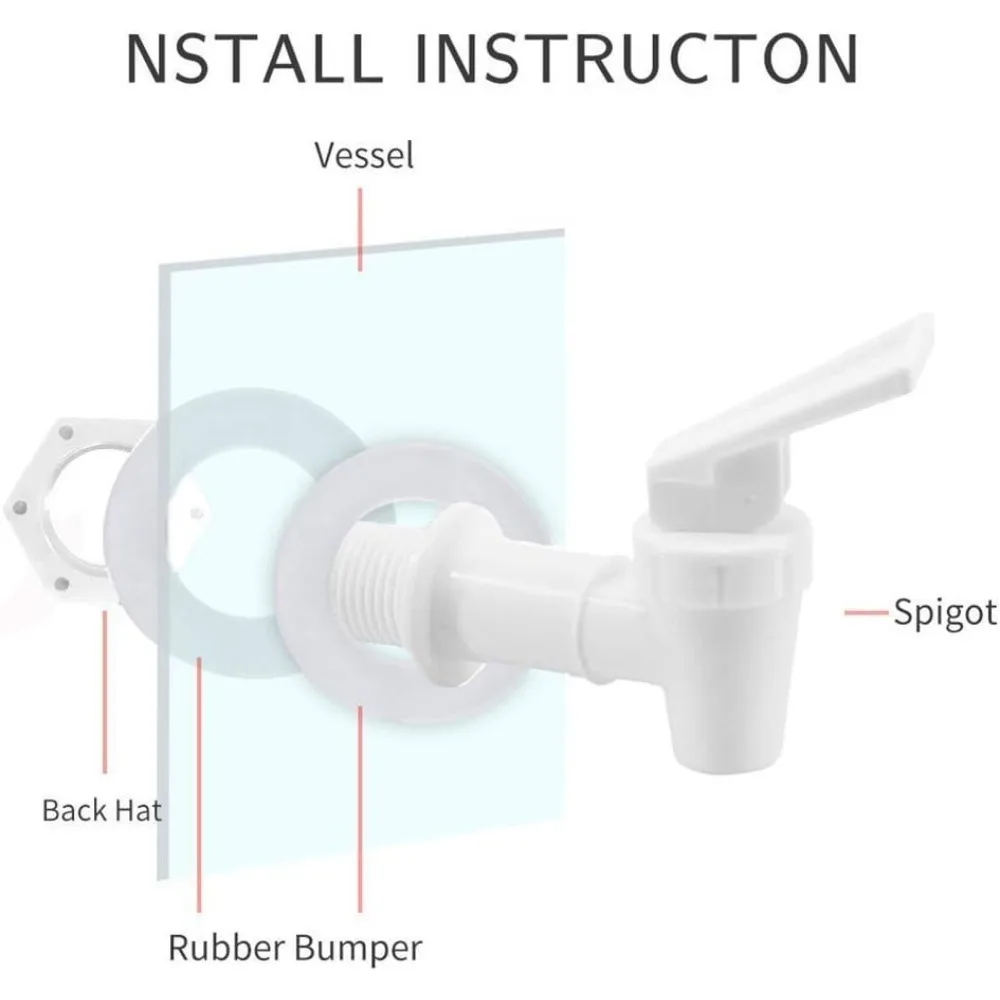 NSTALL INSTRUCTON

Vessel

Spigot

Back Hat

Rubber Bumper