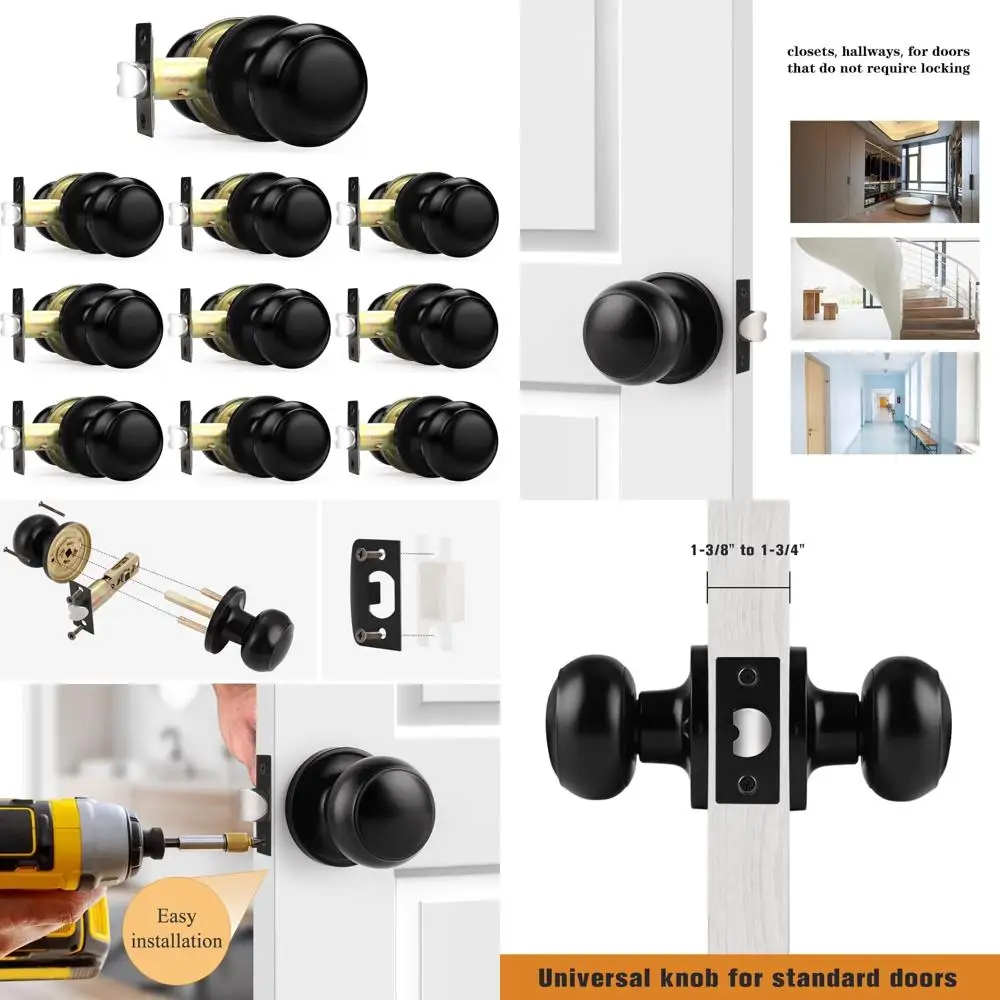 closets, hallways, for doors that do not require locking

1-3/8" to 1-3/4"

Easy installation

Universal knob for standard doors