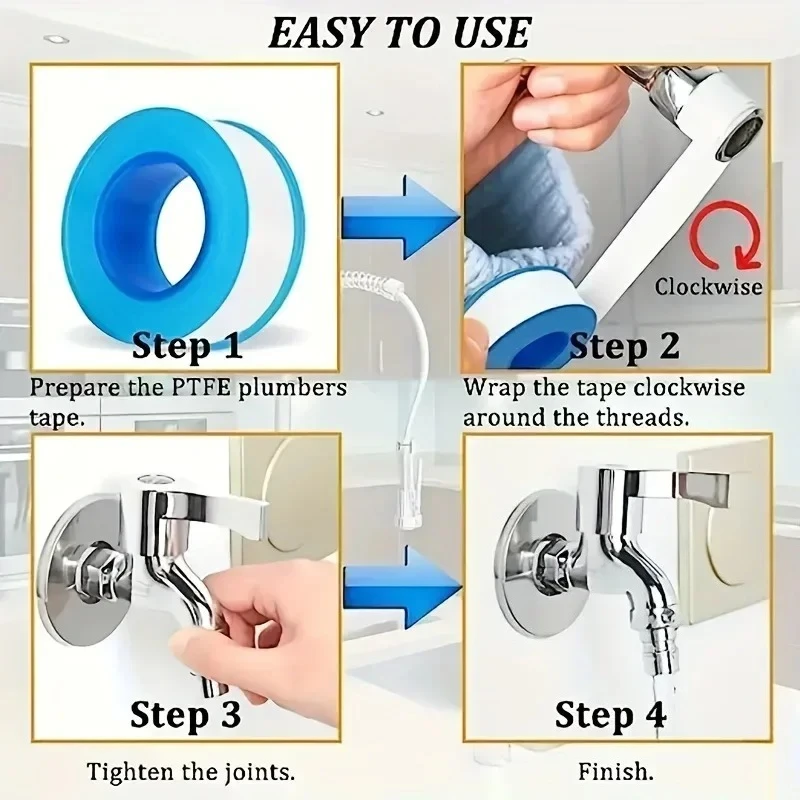 EASY TO USE

Step 1

Prepare the PTFE plumbers tape.

Clockwise

Step 2

Wrap the tape clockwise around the threads.

Step 3

Tighten the joints.

Step 4

Finish.