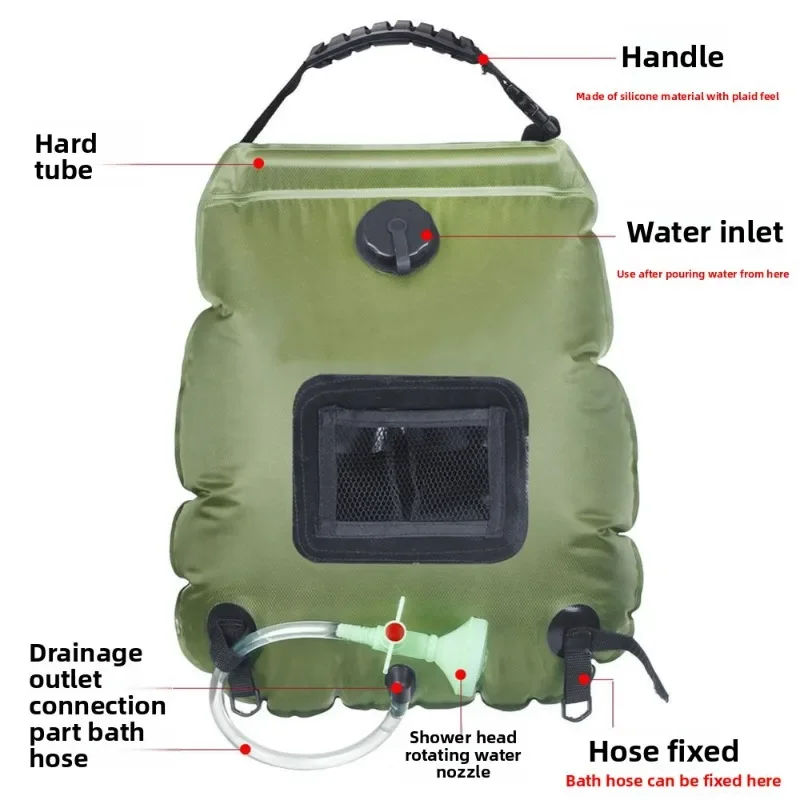 Handle

Made of silicone material with plaid feel

Hard tube

Water inlet

Use after pouring water from here

Drainage outlet connection part bath hose

Shower head rotating water nozzle

Hose fixed

Bath hose can be fixed here