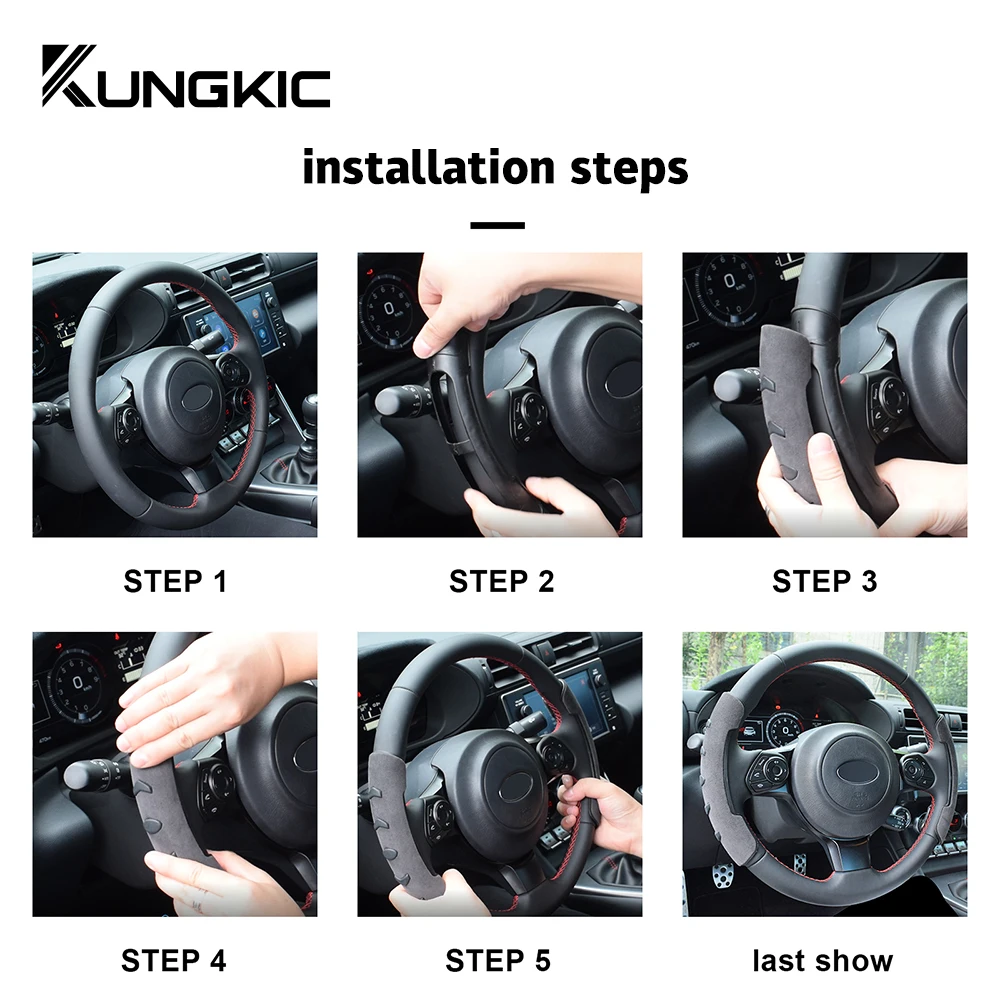 KUNGKIC

installation steps

STEP 1

STEP 2

STEP 3

STEP 4

STEP 5

last show