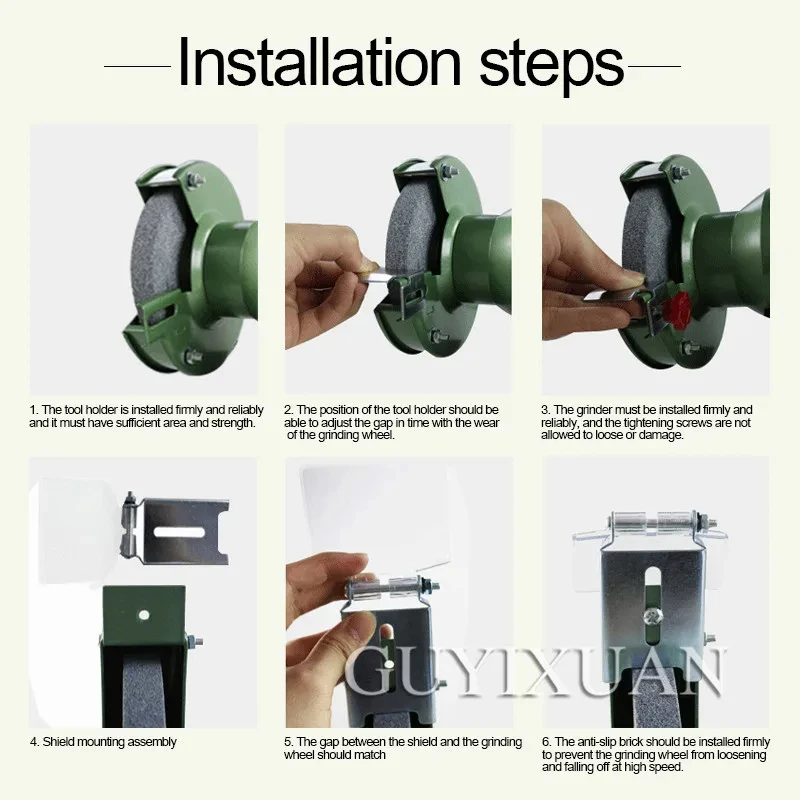 Installation steps

1. The tool holder is installed firmly and reliably and it must have sufficient area and strength.

2. The position of the tool holder should be able to adjust the gap in time with the wear of the grinding wheel.

3. The grinder must be installed firmly and reliably, and the tightening screws are not allowed to loose or damage.

4. Shield mounting assembly

5. The gap between the shield and the grinding wheel should match

GUYIXUAN

6. The anti-slip brick should be installed firmly to prevent the grinding wheel from loosening and falling off at high speed.