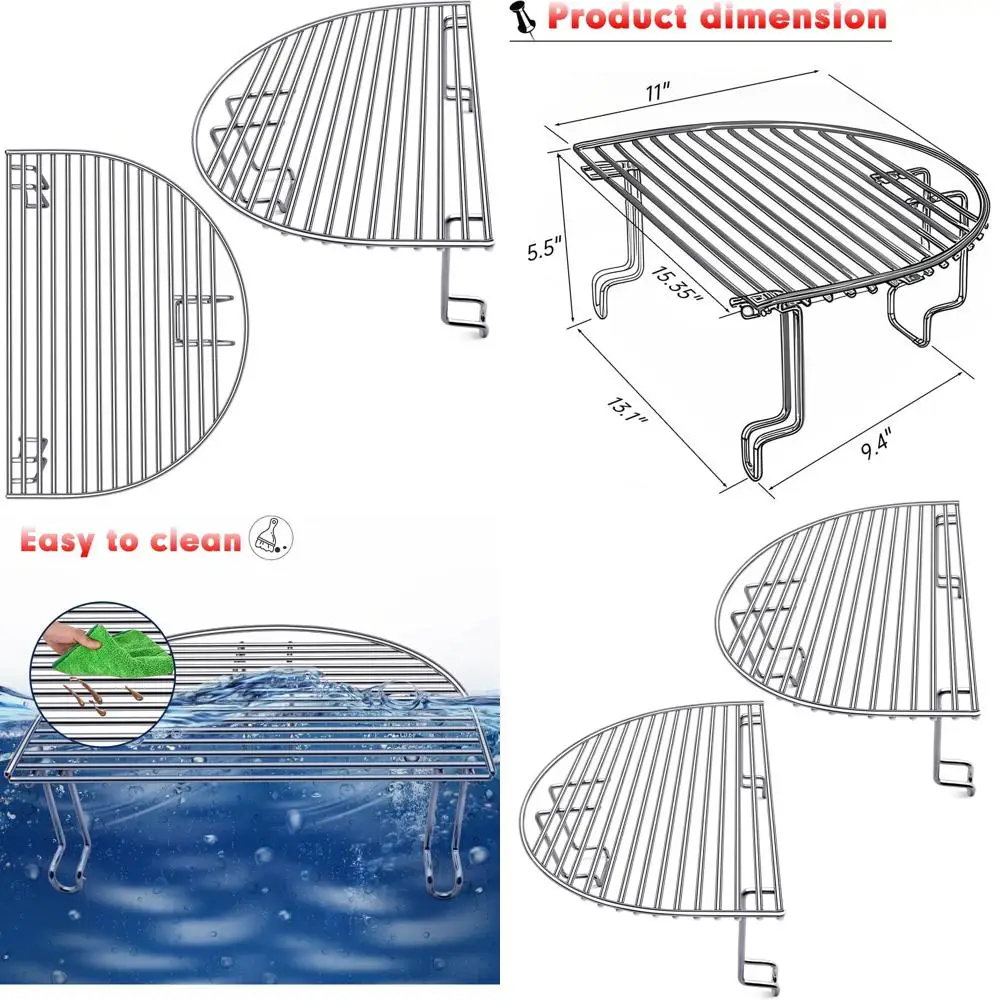 Product dimension

11"

5.5"

15.35"

13.1"

9.4"

Easy to clean