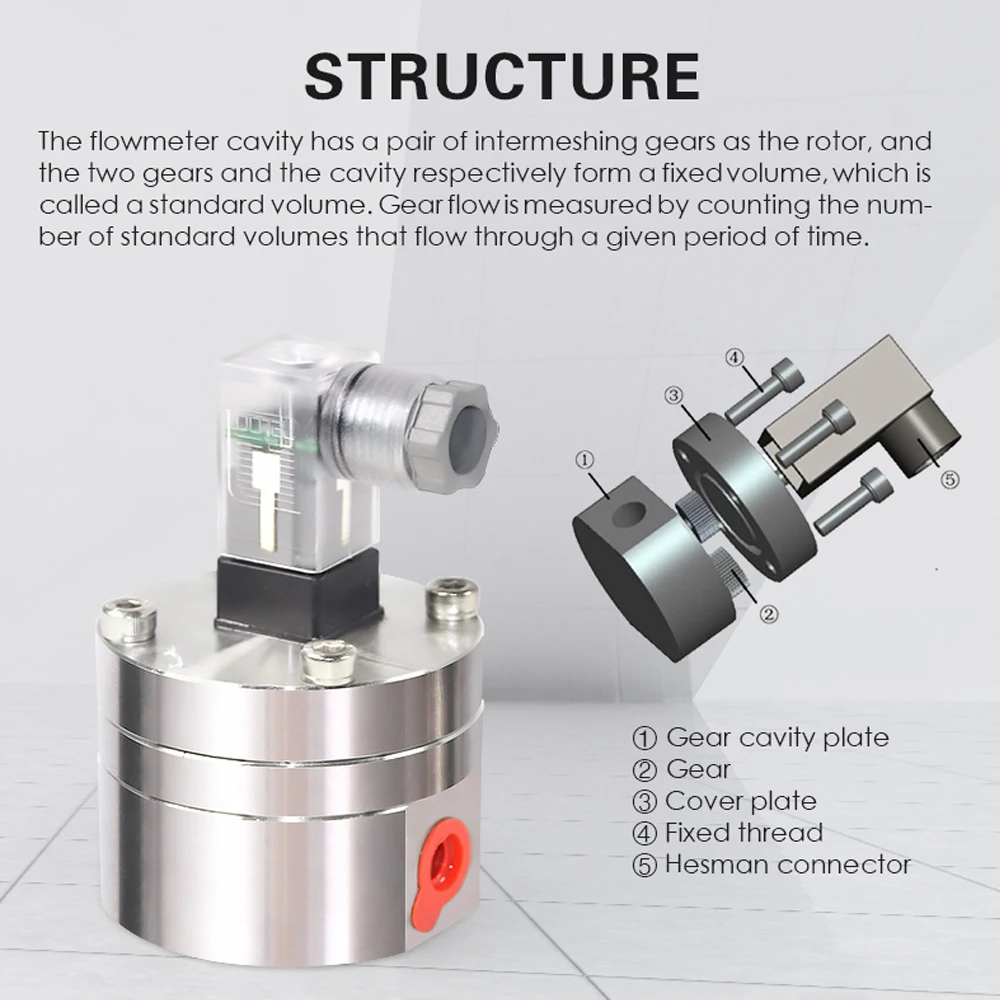 STRUCTURE

The flowmeter cavity has a pair of intermeshing gears as the rotor, and the two gears and the cavity respectively form a fixed volume, which is called a standard volume. Gear flow is measured by counting the number of standard volumes that flow through a given period of time.

④
③
①
⑤
②

① Gear cavity plate
② Gear
③ Cover plate
④ Fixed thread
⑤ Hesman connector