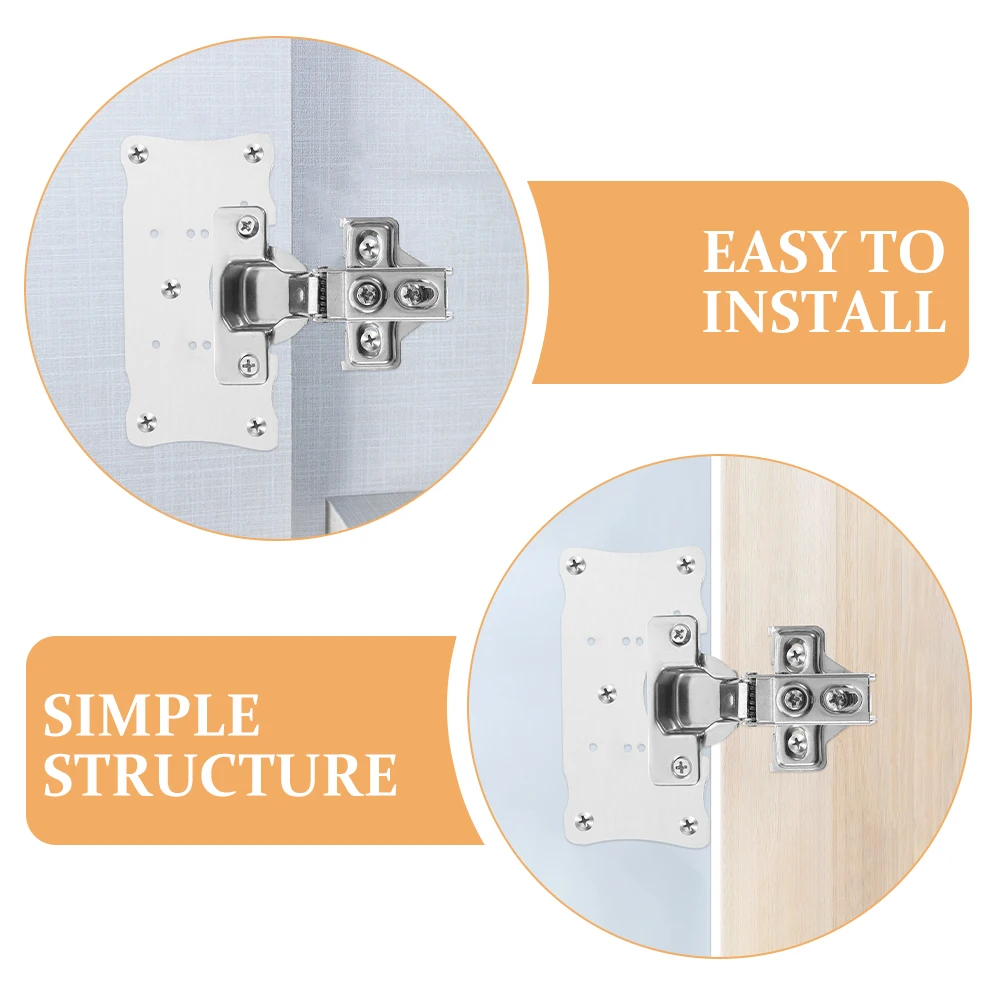 EASY TO INSTALL

SIMPLE STRUCTURE