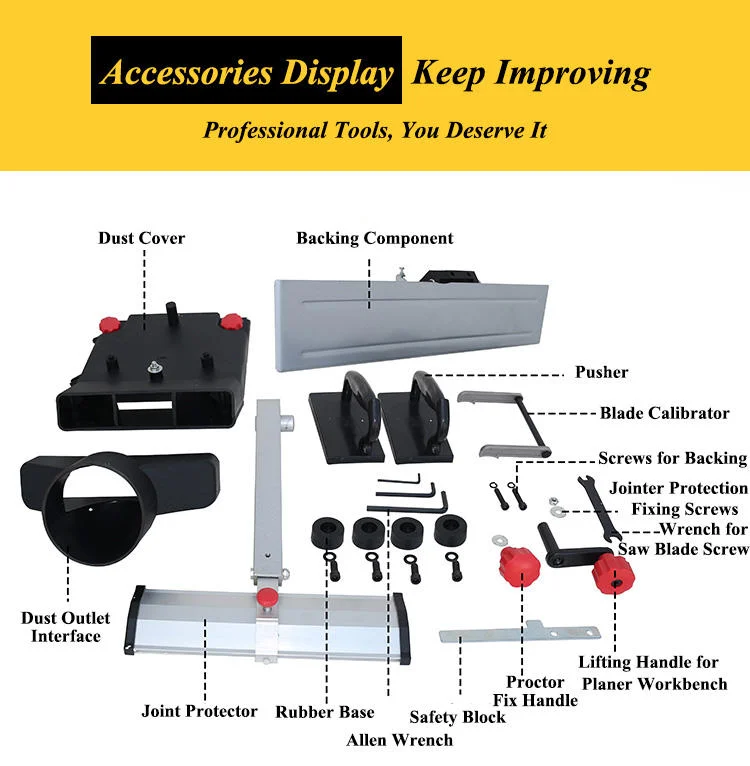 Accessories Display Keep Improving

Professional Tools, You Deserve It

Dust Cover

Backing Component

Pusher

Blade Calibrator

Screws for Backing

Jointer Protection Fixing Screws

Wrench for Saw Blade Screw

Dust Outlet Interface

Joint Protector

Rubber Base

Allen Wrench

Safety Block

Proctor Fix Handle

Lifting Handle for Planer Workbench