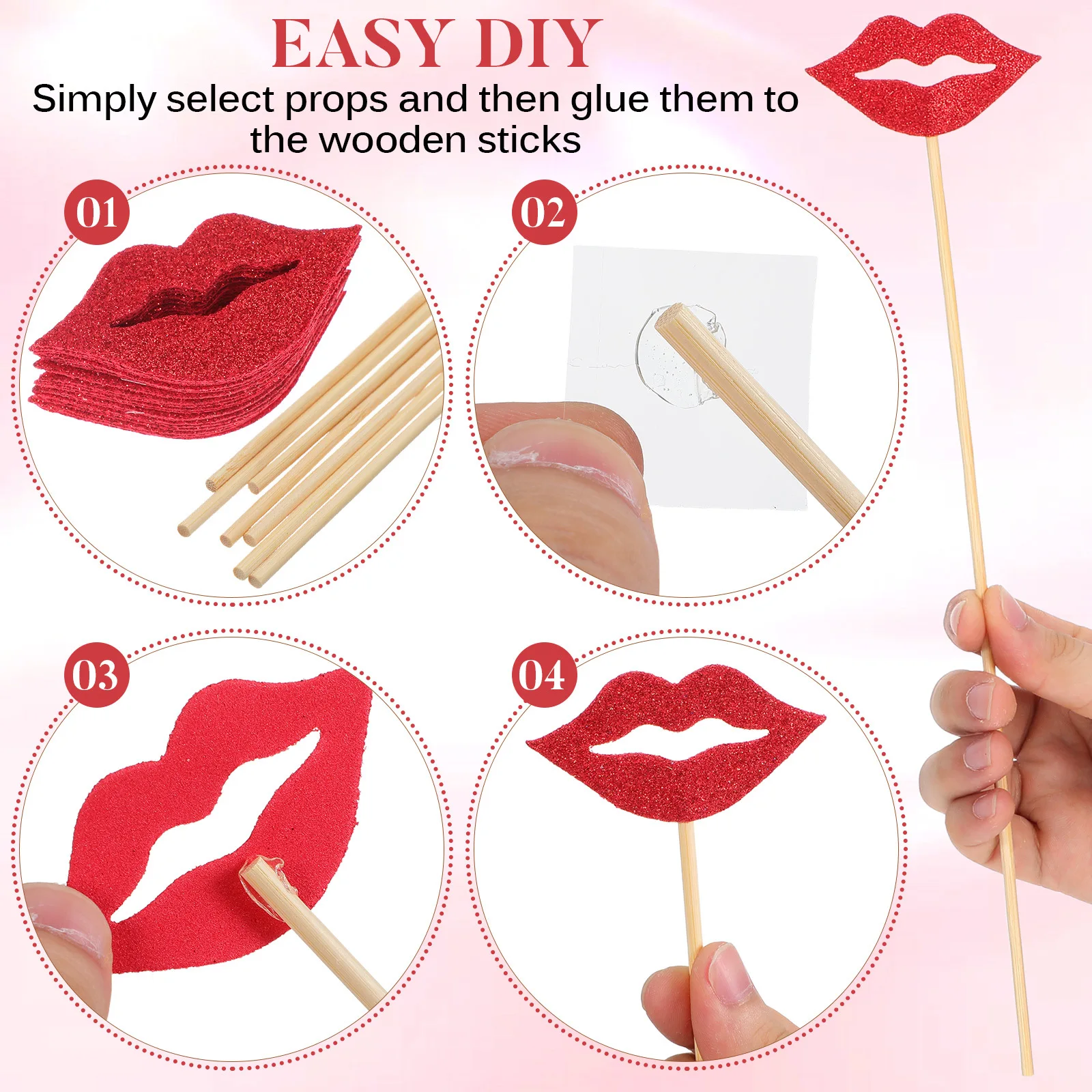 EASY DIY

Simply select props and then glue them to the wooden sticks

01

02

03

04