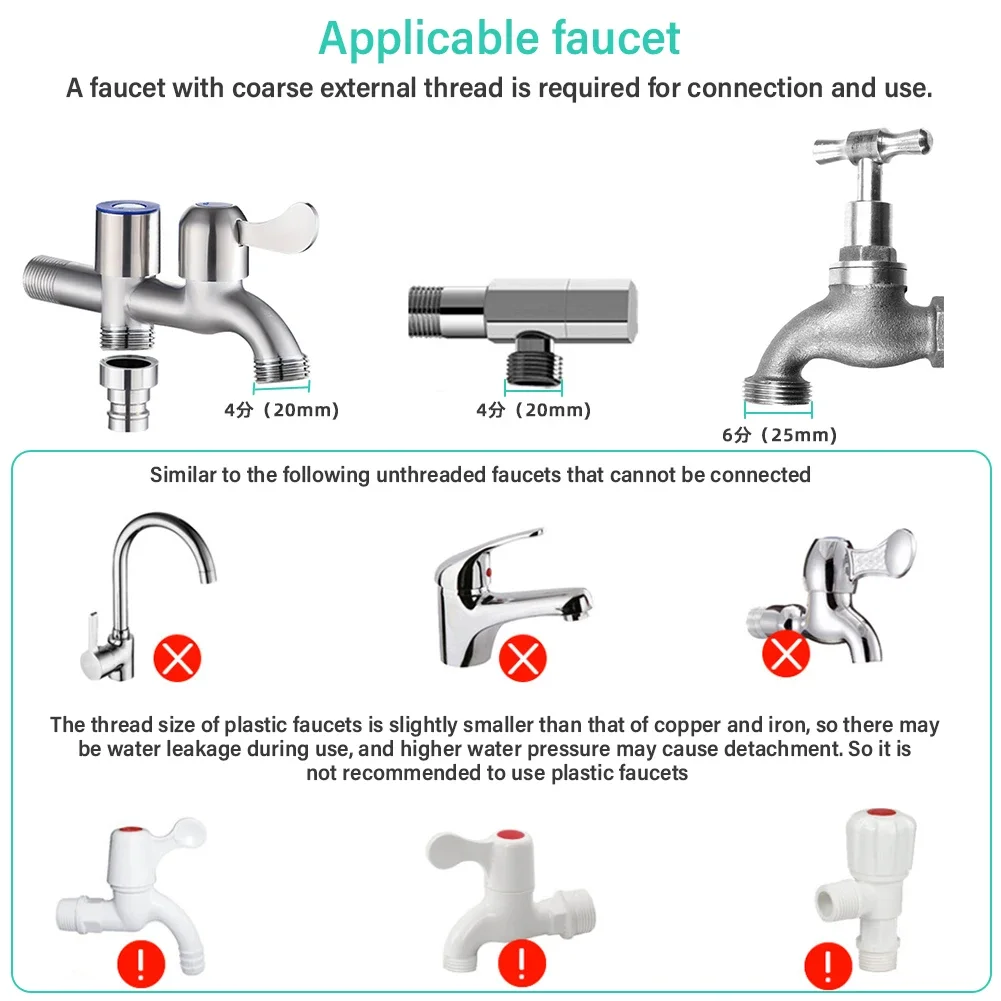 Applicable faucet

A faucet with coarse external thread is required for connection and use.

4分（20mm）

4分（20mm）

6分（25mm）

Similar to the following unthreaded faucets that cannot be connected

The thread size of plastic faucets is slightly smaller than that of copper and iron, so there may be water leakage during use, and higher water pressure may cause detachment. So it is not recommended to use plastic faucets